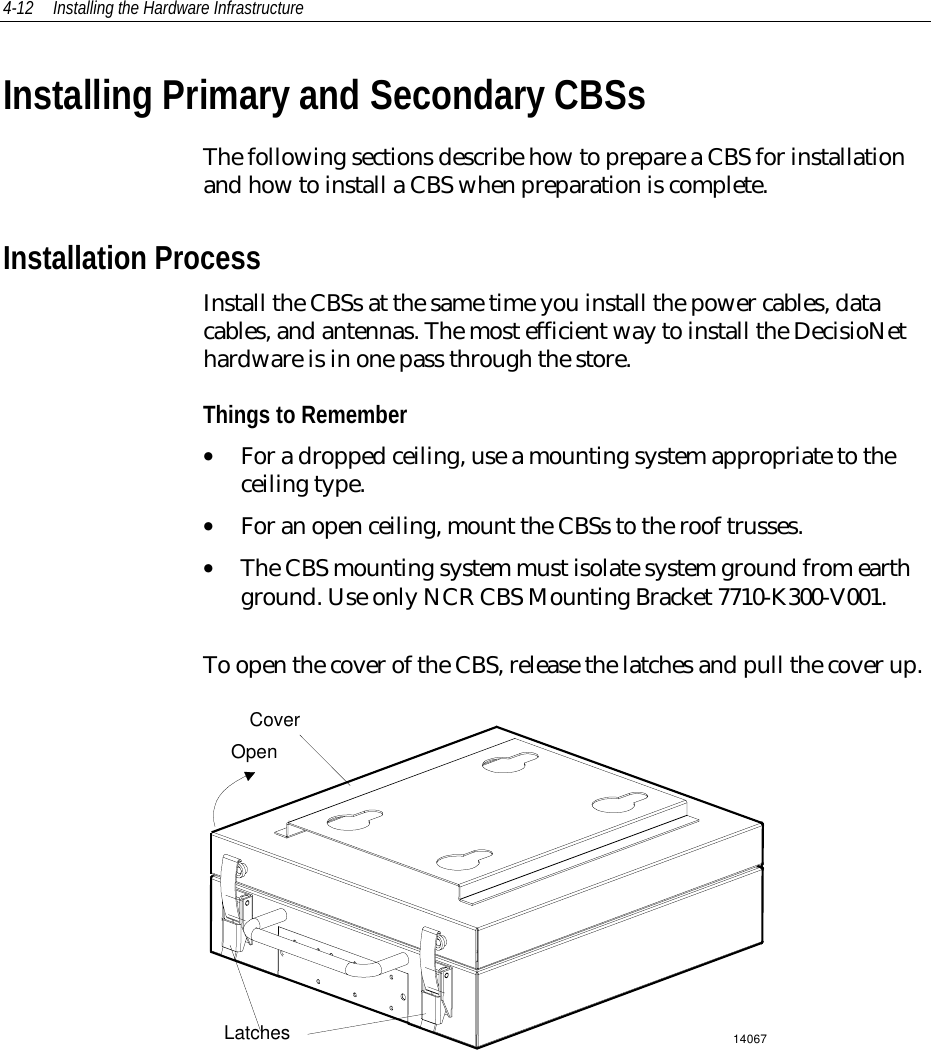 4-12 Installing the Hardware Infrastructure

Installing Primary and Secondary CBSs

The following sections describe how to prepare a CBS for installation and how to install a CBS when preparation is complete.

Installation Process

Install the CBSs at the same time you install the power cables, data cables, and antennas. The most efficient way to install the DecisioNet hardware is in one pass through the store.

Things to Remember

• For a dropped ceiling, use a mounting system appropriate to the ceiling type.

• For an open ceiling, mount the CBSs to the roof trusses.

• The CBS mounting system must isolate system ground from earth ground. Use only NCR CBS Mounting Bracket 7710-K300-V001.

To open the cover of the CBS, release the latches and pull the cover up.

Cover
Open
Latches
14067