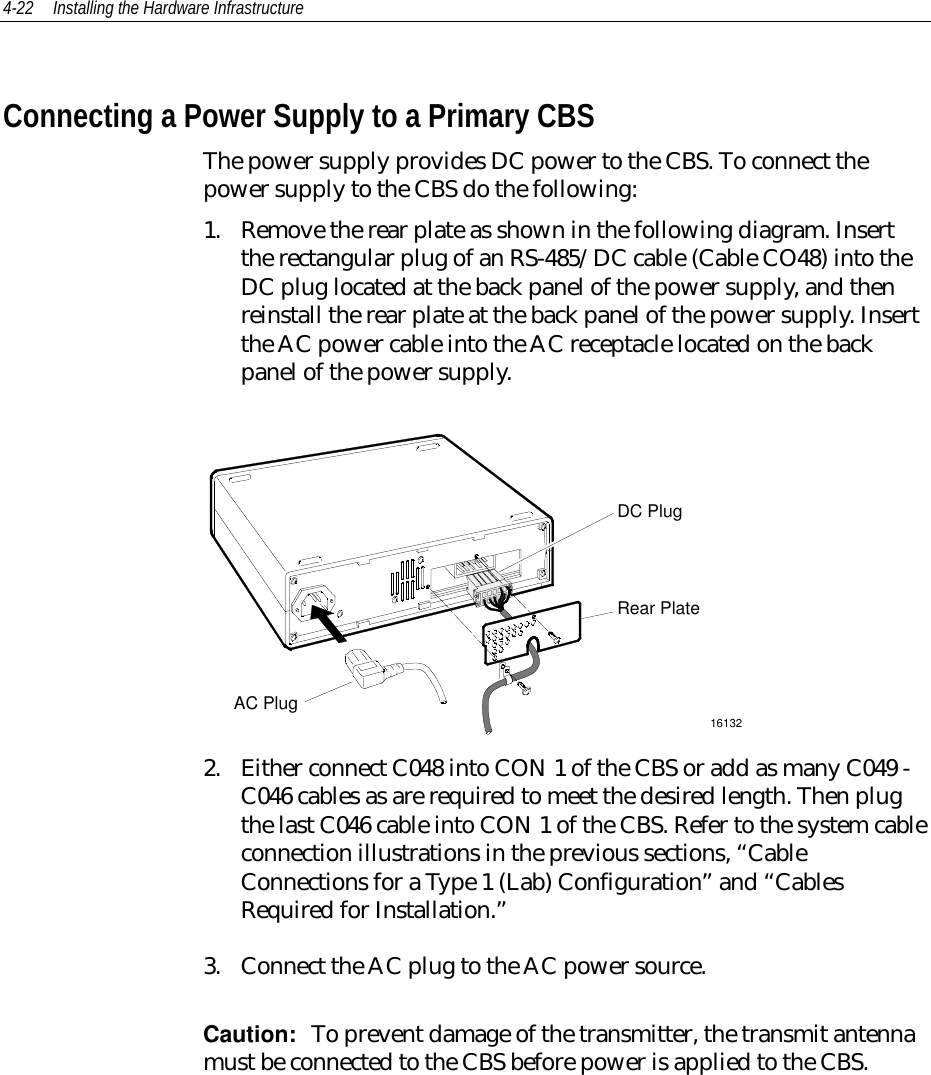 4-22 Installing the Hardware Infrastructure

Connecting a Power Supply to a Primary CBS

The power supply provides DC power to the CBS. To connect the power supply to the CBS do the following:

1. Remove the rear plate as shown in the following diagram. Insert the rectangular plug of an RS-485/DC cable (Cable CO48) into the DC plug located at the back panel of the power supply, and then reinstall the rear plate at the back panel of the power supply. Insert the AC power cable into the AC receptacle located on the back panel of the power supply.

DC Plug
Rear Plate
AC Plug
16132

2. Either connect C048 into CON 1 of the CBS or add as many C049 - C046 cables as are required to meet the desired length. Then plug the last C046 cable into CON 1 of the CBS. Refer to the system cable connection illustrations in the previous sections, “Cable Connections for a Type 1 (Lab) Configuration” and “Cables Required for Installation.”

3. Connect the AC plug to the AC power source.

Caution: To prevent damage of the transmitter, the transmit antenna must be connected to the CBS before power is applied to the CBS.