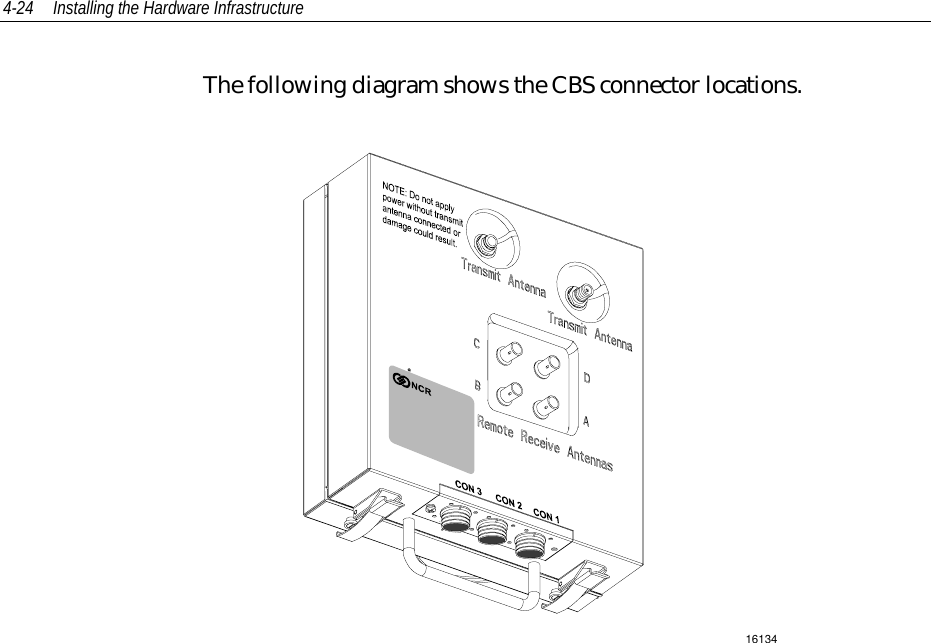 4-24 Installing the Hardware Infrastructure

The following diagram shows the CBS connector locations.

NOTE: Do not apply power without transmit antenna connected or damage could result.

Transmit Antenna

Transmit Antenna

C

D

B

A

NCR

Remote Receive Antennas

CON 3

CON 2

CON 1

16134