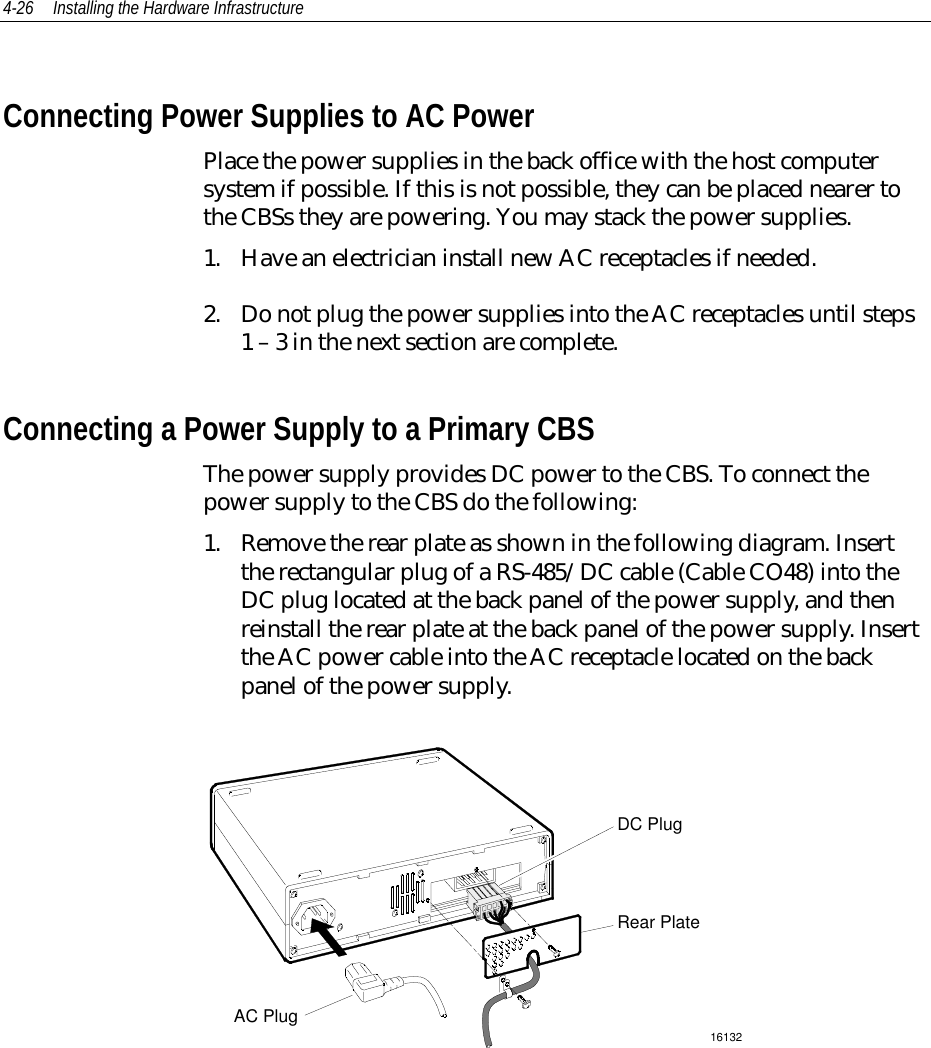 4-26 Installing the Hardware Infrastructure

Connecting Power Supplies to AC Power

Place the power supplies in the back office with the host computer system if possible. If this is not possible, they can be placed nearer to the CBSs they are powering. You may stack the power supplies.

1. Have an electrician install new AC receptacles if needed.

2. Do not plug the power supplies into the AC receptacles until steps 1 – 3 in the next section are complete.

Connecting a Power Supply to a Primary CBS

The power supply provides DC power to the CBS. To connect the power supply to the CBS do the following:

1. Remove the rear plate as shown in the following diagram. Insert the rectangular plug of a RS-485/DC cable (Cable CO48) into the DC plug located at the back panel of the power supply, and then reinstall the rear plate at the back panel of the power supply. Insert the AC power cable into the AC receptacle located on the back panel of the power supply.

DC Plug

Rear Plate

AC Plug

16132