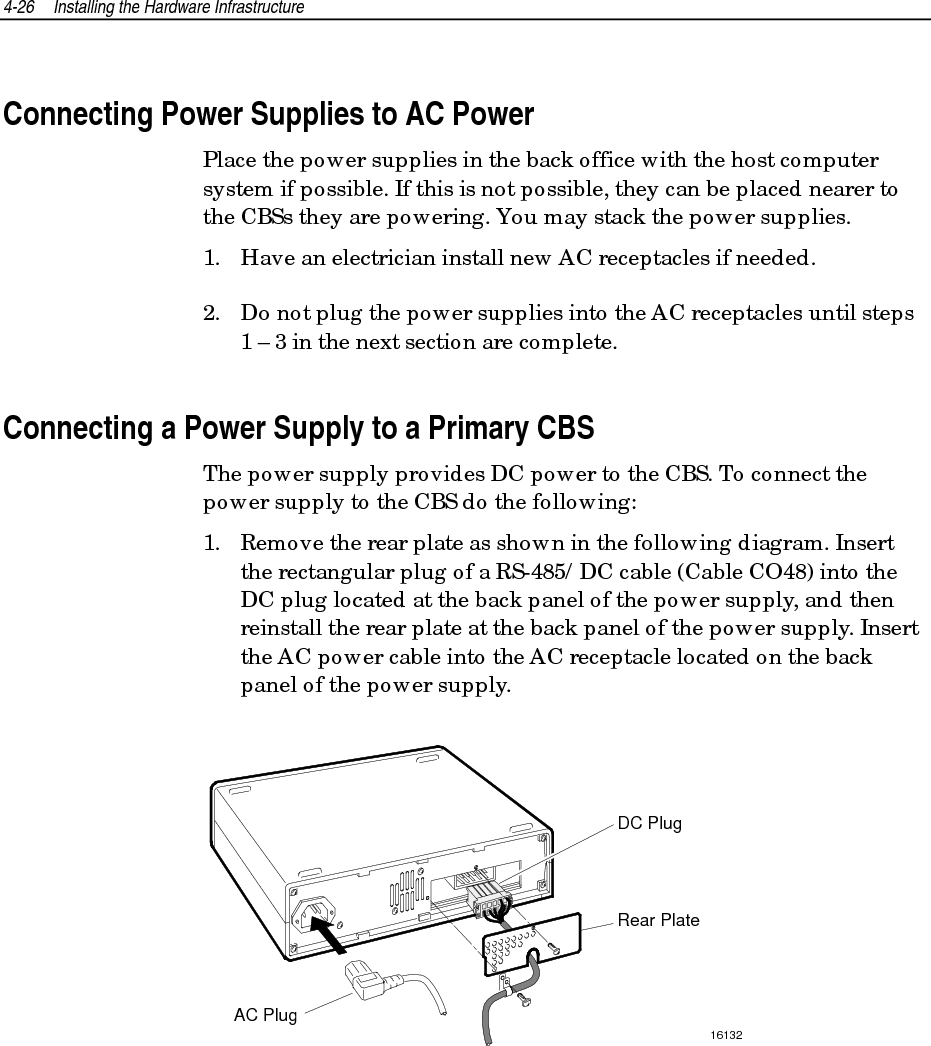 4-26 Installing the Hardware Infrastructure

Connecting Power Supplies to AC Power

Place the power supplies in the back office with the host computer system if possible. If this is not possible, they can be placed nearer to the CBSs they are powering. You may stack the power supplies.

1. Have an electrician install new AC receptacles if needed.

2. Do not plug the power supplies into the AC receptacles until steps 1 – 3 in the next section are complete.

Connecting a Power Supply to a Primary CBS

The power supply provides DC power to the CBS. To connect the power supply to the CBS do the following:

1. Remove the rear plate as shown in the following diagram. Insert the rectangular plug of a RS-485/ DC cable (Cable CO48) into the DC plug located at the back panel of the power supply, and then reinstall the rear plate at the back panel of the power supply. Insert the AC power cable into the AC receptacle located on the back panel of the power supply.

DC Plug
Rear Plate
AC Plug
16132