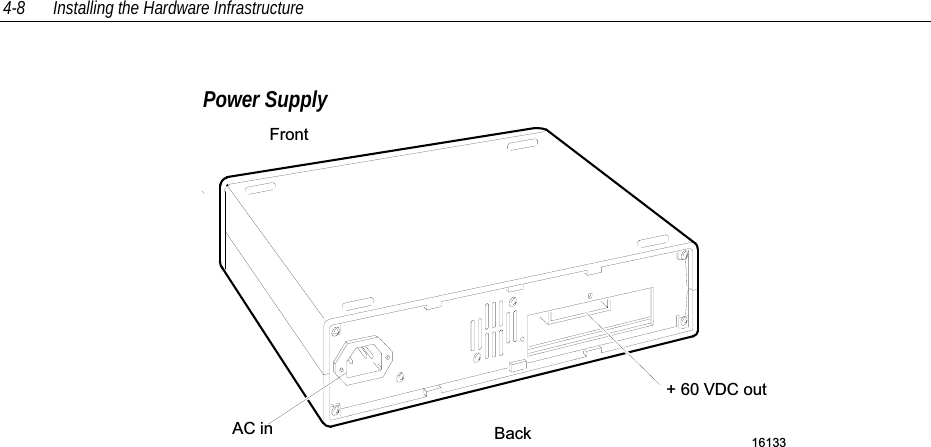 4-8 Installing the Hardware Infrastructure

Power Supply

Front

+ 60 VDC out

AC in

Back

16133