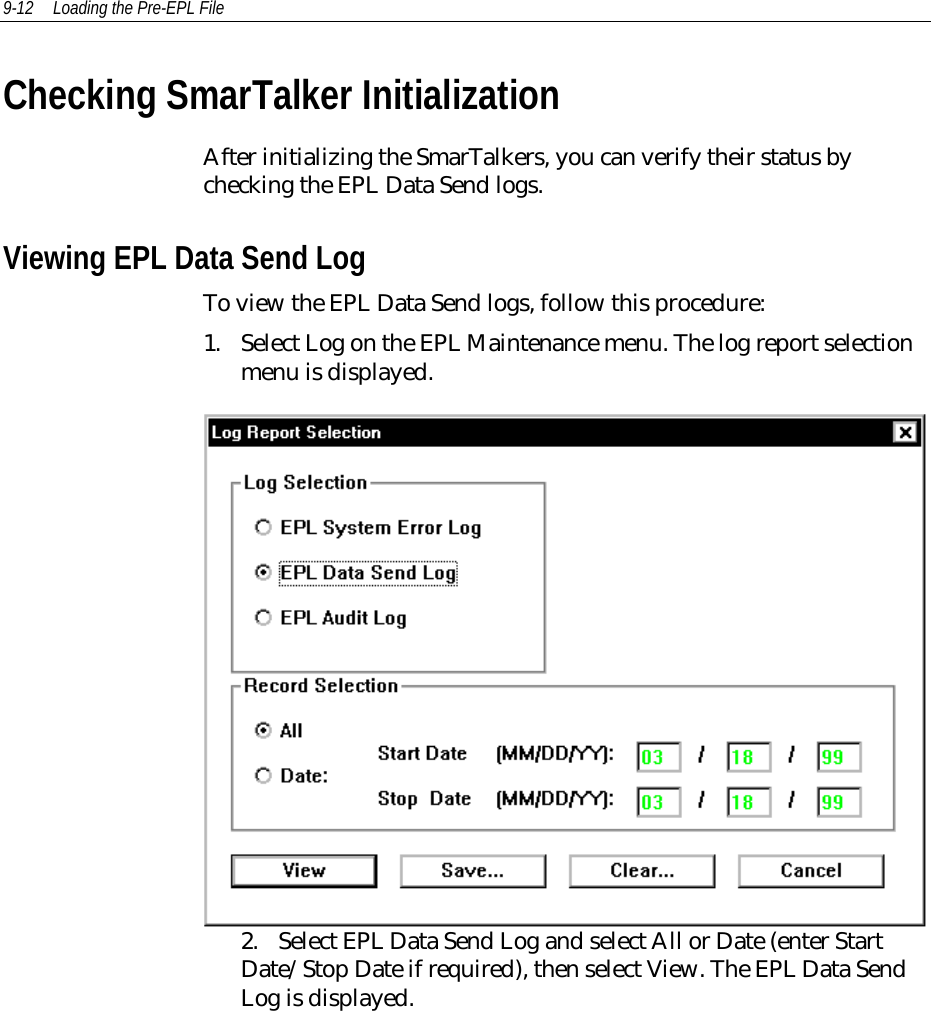 9-12 Loading the Pre-EPL File

Checking SmarTalker Initialization

After initializing the SmarTalkers, you can verify their status by checking the EPL Data Send logs.

Viewing EPL Data Send Log

To view the EPL Data Send logs, follow this procedure:

1. Select Log on the EPL Maintenance menu. The log report selection menu is displayed.

Log Report Selection

Log Selection

EPL System Error Log

EPL Data Send Log

EPL Audit Log

Record Selection

All

Date:

Start Date (MM/DD/YY): 03 / 18 / 99

Stop Date (MM/DD/YY): 03 / 18 / 99

View Save... Clear... Cancel

2. Select EPL Data Send Log and select All or Date (enter Start Date/Stop Date if required), then select View. The EPL Data Send Log is displayed.