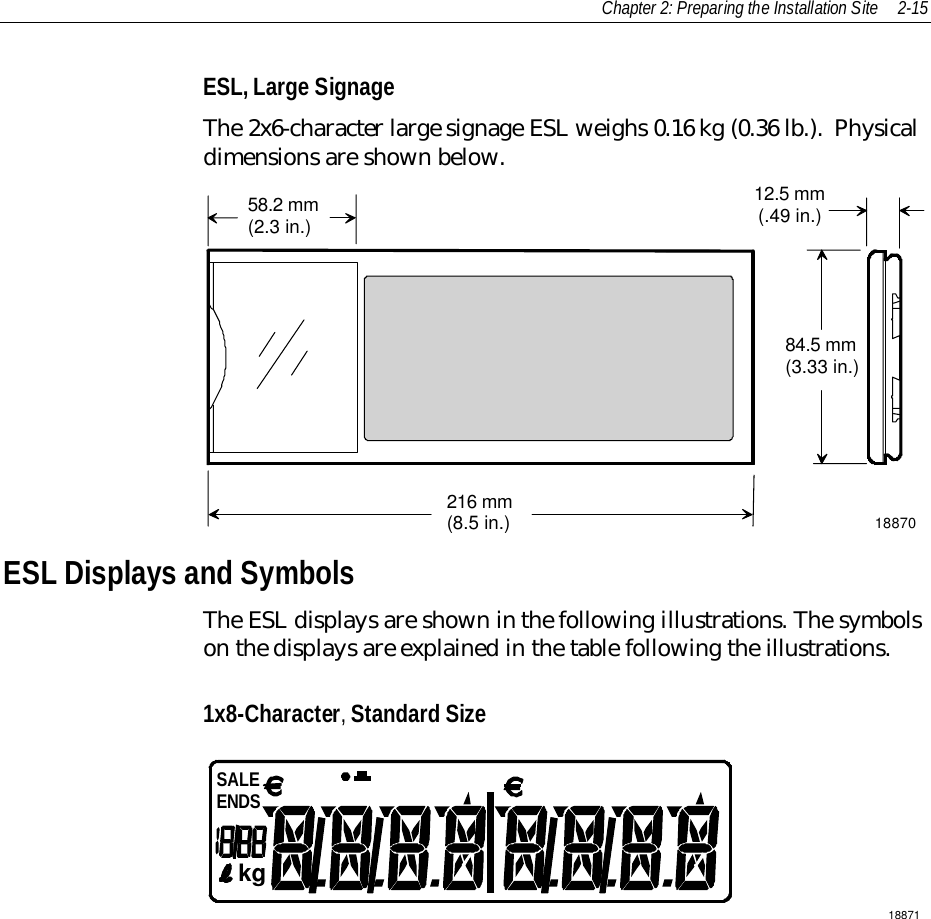 Chapter 2: Preparing the Installation Site 2-15

ESL, Large Signage

The 2x6-character large signage ESL weighs 0.16 kg (0.36 lb.). Physical dimensions are shown below.

58.2 mm
(2.3 in.)

12.5 mm
(.49 in.)

84.5 mm
(3.33 in.)

216 mm
(8.5 in.)

18870

ESL Displays and Symbols

The ESL displays are shown in the following illustrations. The symbols on the displays are explained in the table following the illustrations.

1x8-Character, Standard Size

SALE
ENDS
€
€
kg

18871