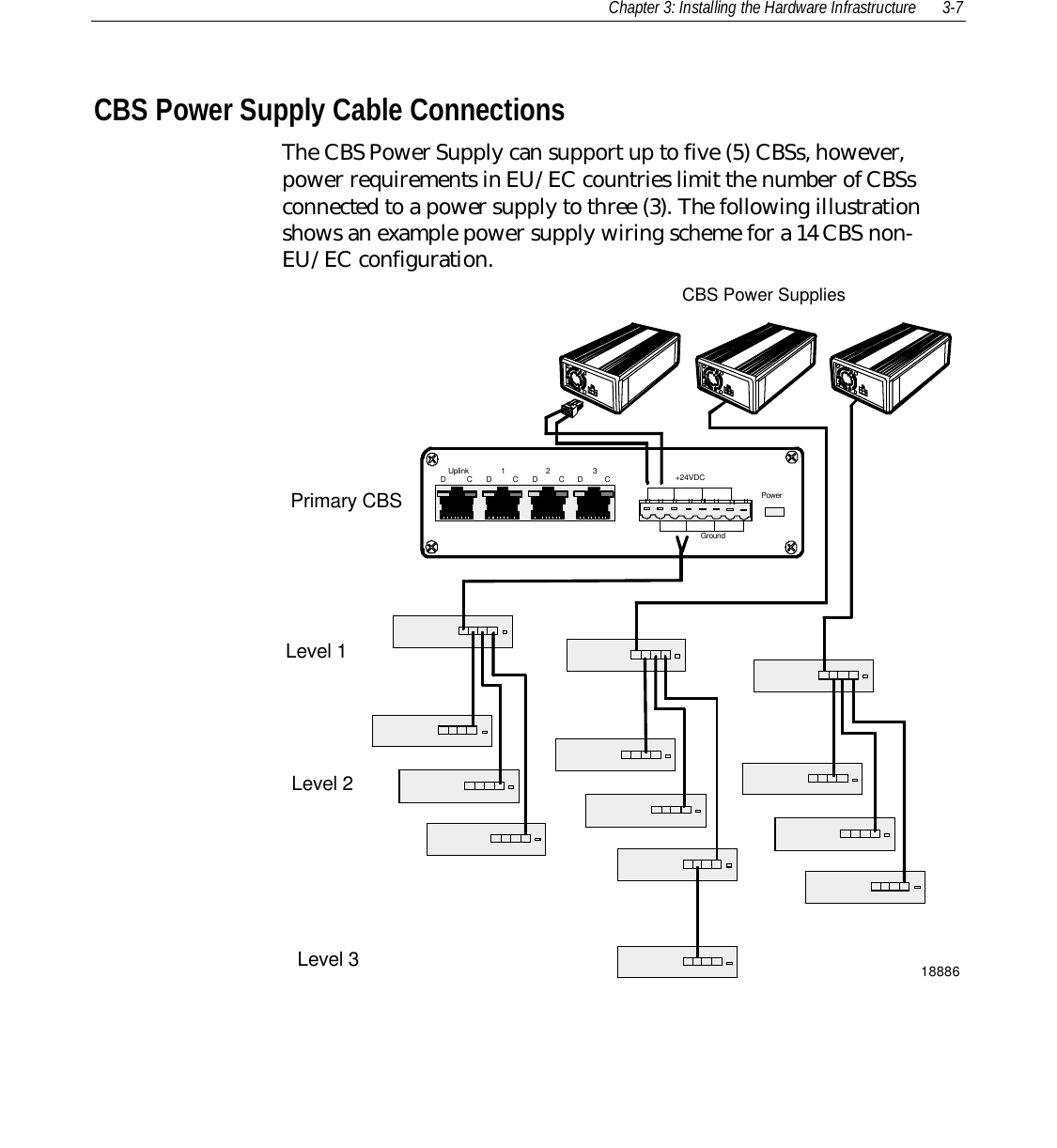 Chapter 3: Installing the Hardware Infrastructure 3-7

CBS Power Supply Cable Connections

The CBS Power Supply can support up to five (5) CBSs, however, power requirements in EU/EC countries limit the number of CBSs connected to a power supply to three (3). The following illustration shows an example power supply wiring scheme for a 14 CBS non-EU/EC configuration.

CBS Power Supplies

Uplink 1 2 3
D C D C D C D C
+24VDC
Power
Ground

Primary CBS

Level 1

Level 2

Level 3

18886