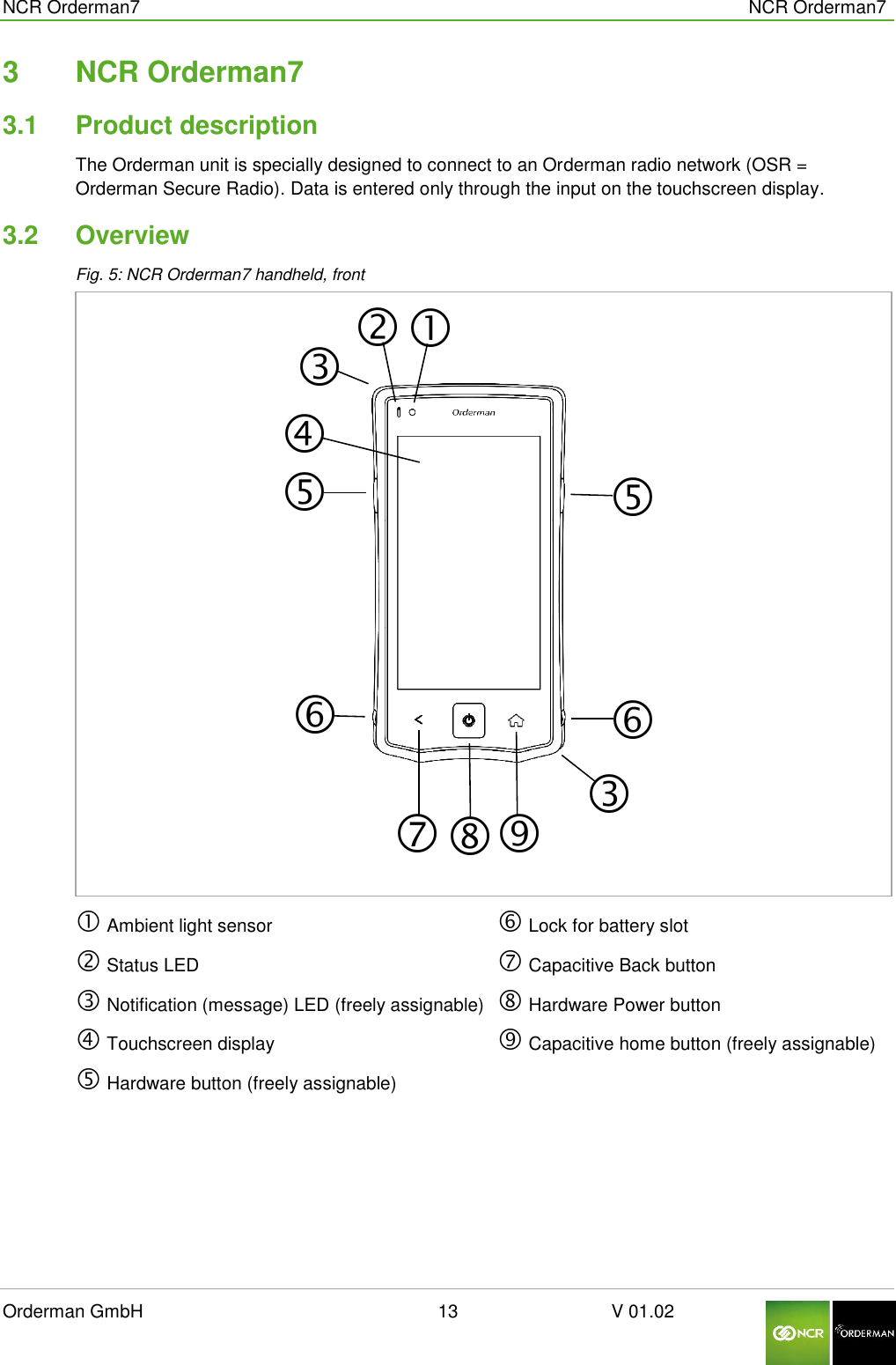 NCR Orderman7 NCR Orderman7

3 NCR Orderman7

3.1 Product description

The Orderman unit is specially designed to connect to an Orderman radio network (OSR = Orderman Secure Radio). Data is entered only through the input on the touchscreen display.

3.2 Overview

Fig. 5: NCR Orderman7 handheld, front

② ①
③
Orderman
④
⑤ ⑤
⑥ ⑥
③
⑦ ⑧ ⑨

① Ambient light sensor

② Status LED

③ Notification (message) LED (freely assignable)

④ Touchscreen display

⑤ Hardware button (freely assignable)

⑥ Lock for battery slot

⑦ Capacitive Back button

⑧ Hardware Power button

⑨ Capacitive home button (freely assignable)

Orderman GmbH 13 V 01.02 NCR ORDERMAN