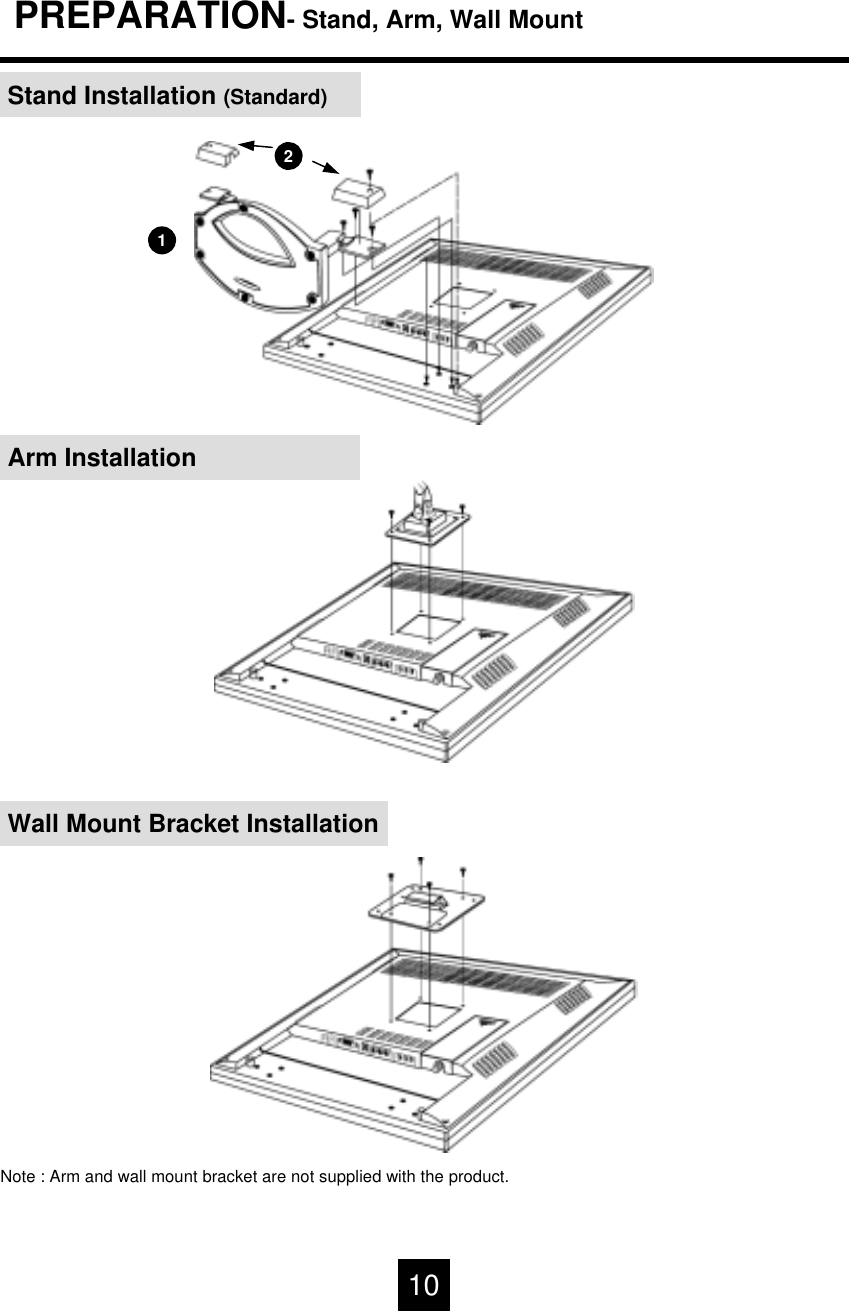 PREPARATION- Stand, Arm, Wall Mount

Stand Installation (Standard)

2

1

Arm Installation

Wall Mount Bracket Installation

Note : Arm and wall mount bracket are not supplied with the product.

10