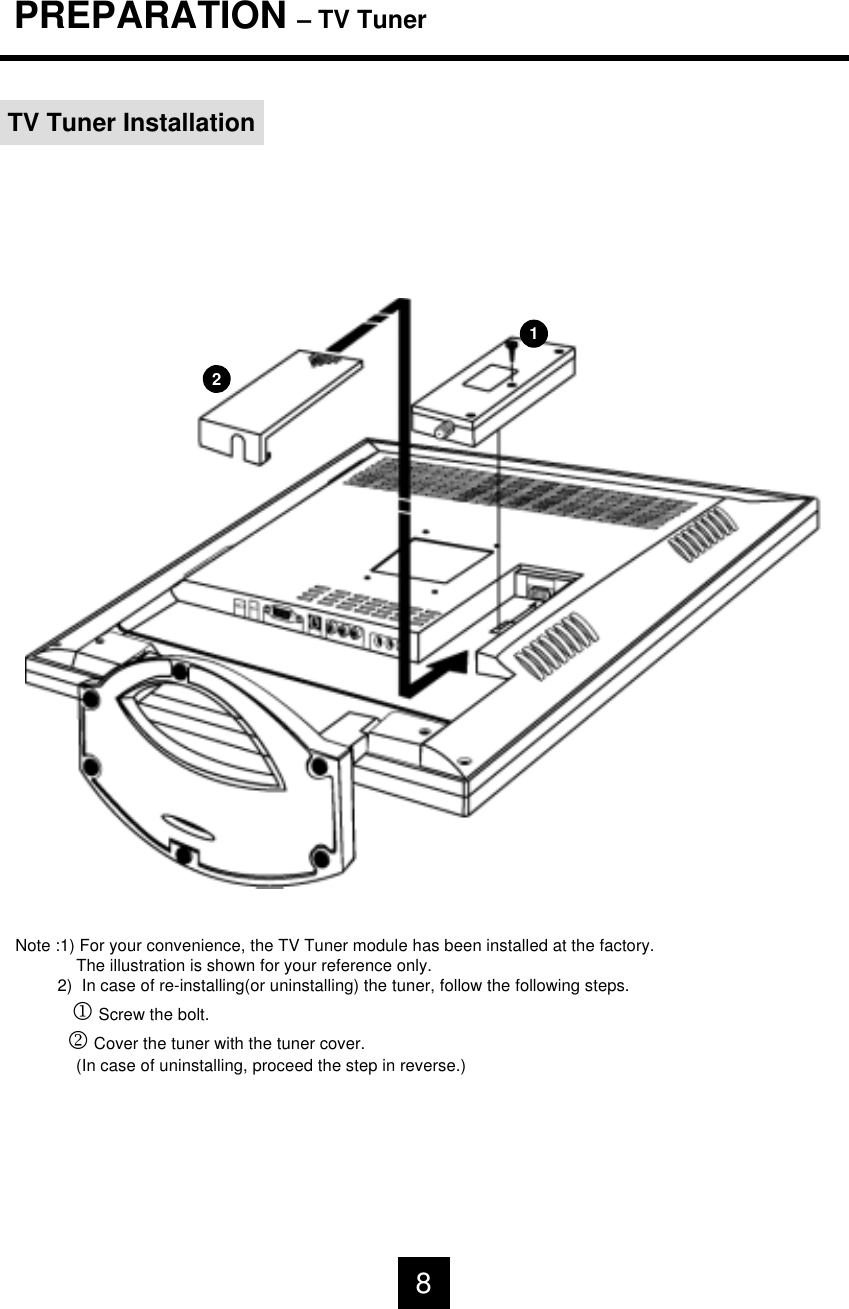 PREPARATION – TV Tuner

TV Tuner Installation

1

2

Note :1) For your convenience, the TV Tuner module has been installed at the factory.
The illustration is shown for your reference only.
2) In case of re-installing(or uninstalling) the tuner, follow the following steps.
① Screw the bolt.
② Cover the tuner with the tuner cover.
(In case of uninstalling, proceed the step in reverse.)

8