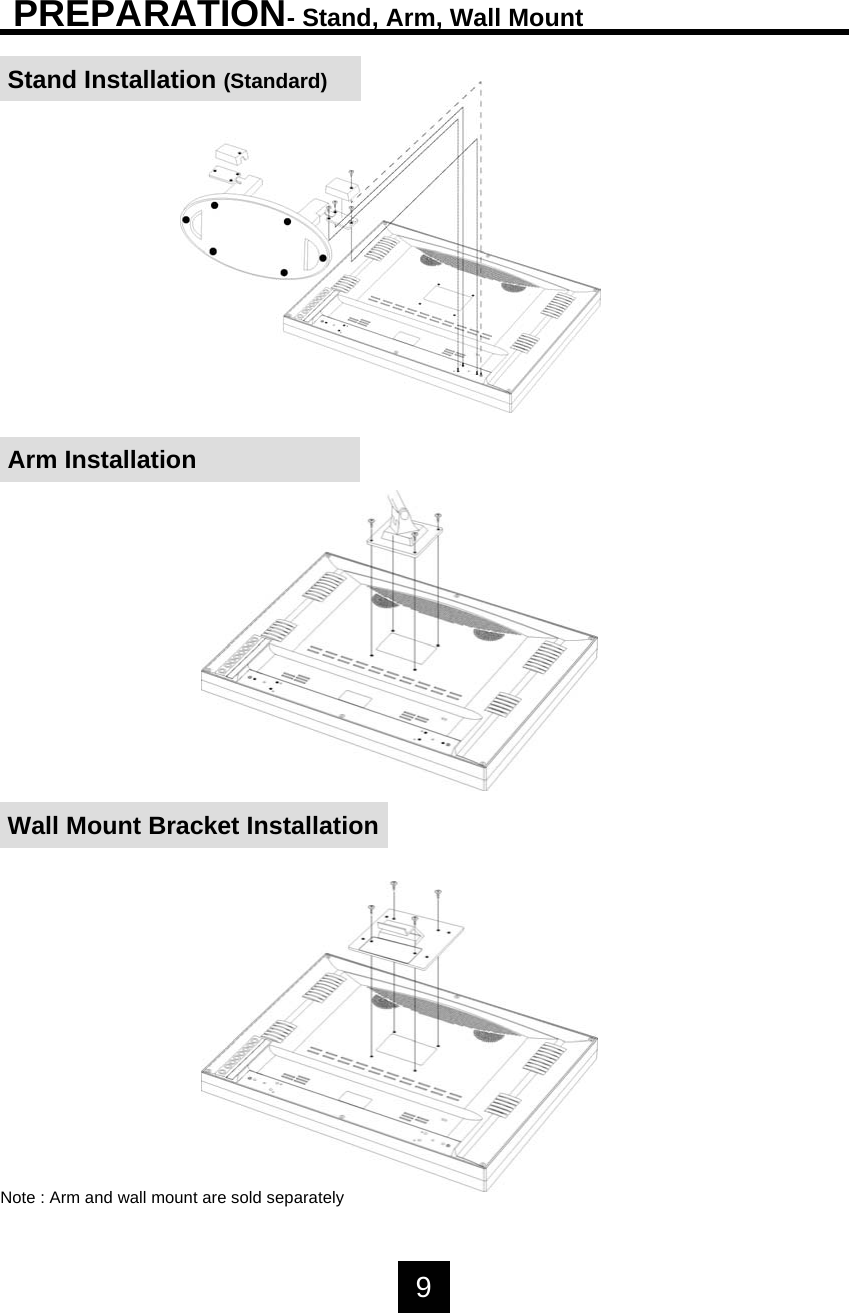 PREPARATION- Stand, Arm, Wall Mount

Stand Installation (Standard)

Arm Installation

Wall Mount Bracket Installation

Note : Arm and wall mount are sold separately

9