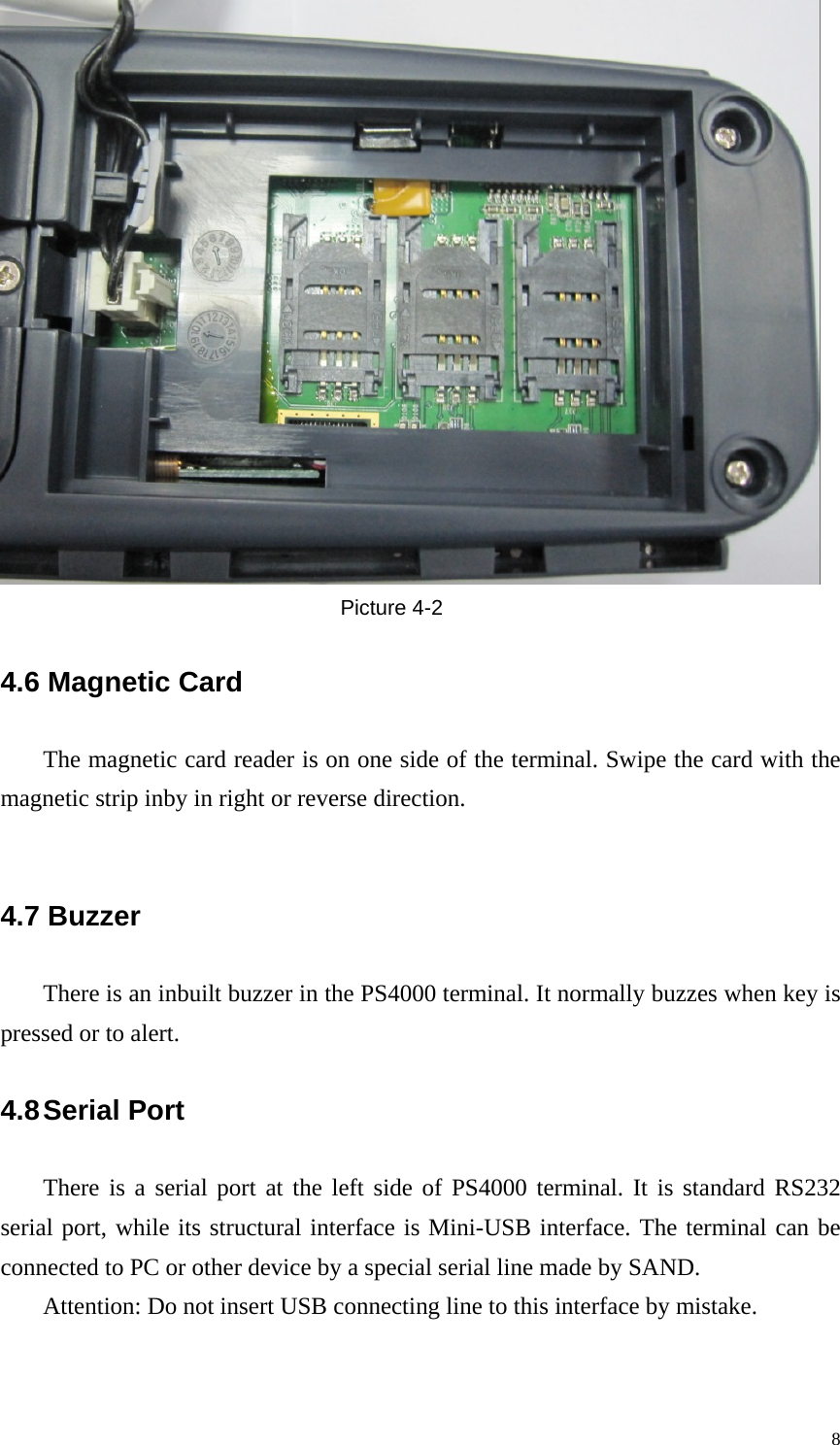 Picture 4-2

4.6 Magnetic Card

The magnetic card reader is on one side of the terminal. Swipe the card with the magnetic strip inby in right or reverse direction.

4.7 Buzzer

There is an inbuilt buzzer in the PS4000 terminal. It normally buzzes when key is pressed or to alert.

4.8 Serial Port

There is a serial port at the left side of PS4000 terminal. It is standard RS232 serial port, while its structural interface is Mini-USB interface. The terminal can be connected to PC or other device by a special serial line made by SAND.

Attention: Do not insert USB connecting line to this interface by mistake.

8