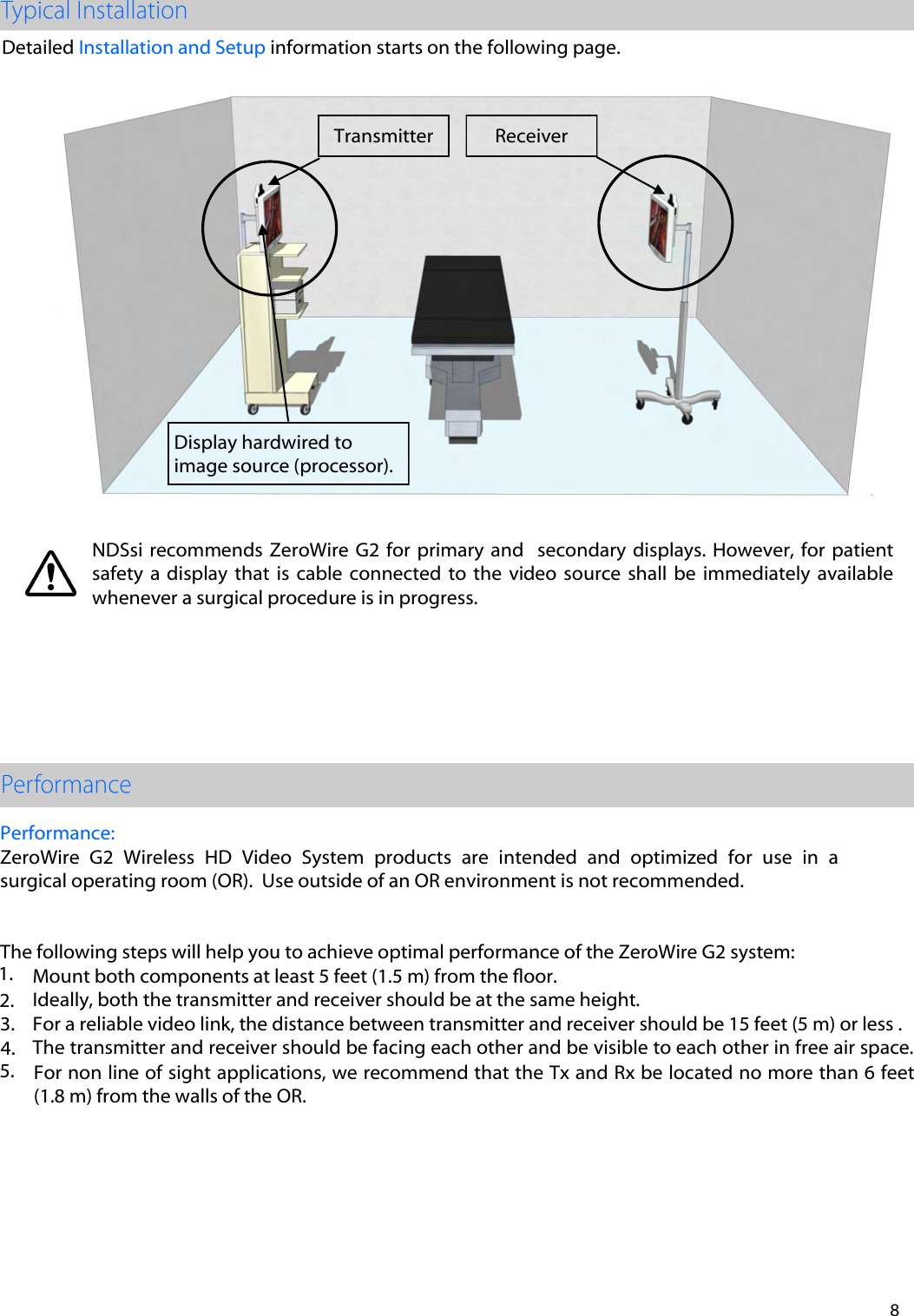 Typical Installation

Detailed Installation and Setup information starts on the following page.

Transmitter

Receiver

Display hardwired to image source (processor).

NDSsi recommends ZeroWire G2 for primary and secondary displays. However, for patient safety a display that is cable connected to the video source shall be immediately available whenever a surgical procedure is in progress.

Performance

Performance:
ZeroWire G2 Wireless HD Video System products are intended and optimized for use in a surgical operating room (OR). Use outside of an OR environment is not recommended.

The following steps will help you to achieve optimal performance of the ZeroWire G2 system:
1. Mount both components at least 5 feet (1.5 m) from the floor.
2. Ideally, both the transmitter and receiver should be at the same height.
3. For a reliable video link, the distance between transmitter and receiver should be 15 feet (5 m) or less .
4. The transmitter and receiver should be facing each other and be visible to each other in free air space.
5. For non line of sight applications, we recommend that the Tx and Rx be located no more than 6 feet (1.8 m) from the walls of the OR.

8