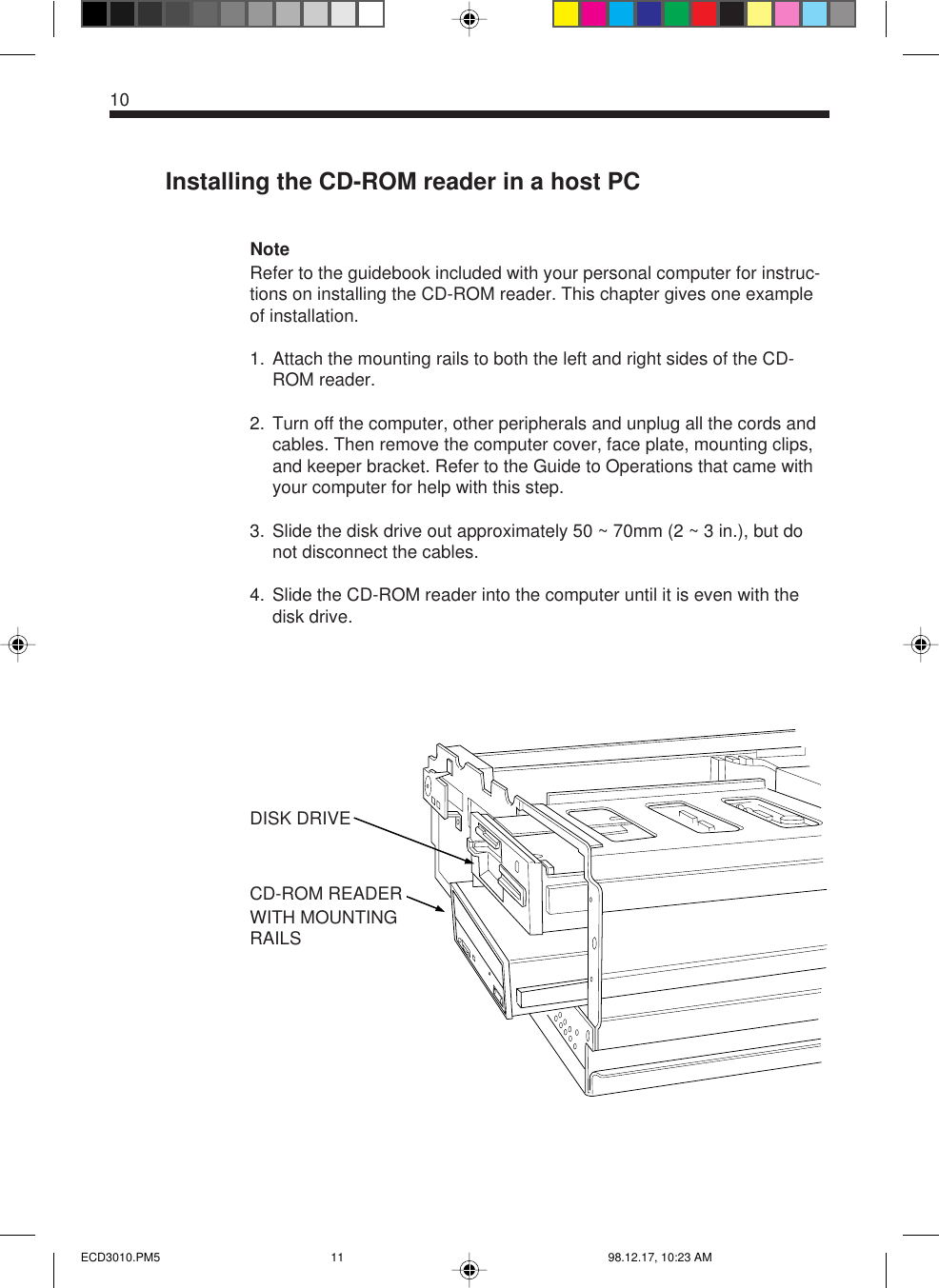 10

Installing the CD-ROM reader in a host PC

Note
Refer to the guidebook included with your personal computer for instructions on installing the CD-ROM reader. This chapter gives one example of installation.

1. Attach the mounting rails to both the left and right sides of the CD-ROM reader.

2. Turn off the computer, other peripherals and unplug all the cords and cables. Then remove the computer cover, face plate, mounting clips, and keeper bracket. Refer to the Guide to Operations that came with your computer for help with this step.

3. Slide the disk drive out approximately 50 ~ 70mm (2 ~ 3 in.), but do not disconnect the cables.

4. Slide the CD-ROM reader into the computer until it is even with the disk drive.

DISK DRIVE

CD-ROM READER WITH MOUNTING RAILS

ECD3010.PM5 11 98.12.17, 10:23 AM