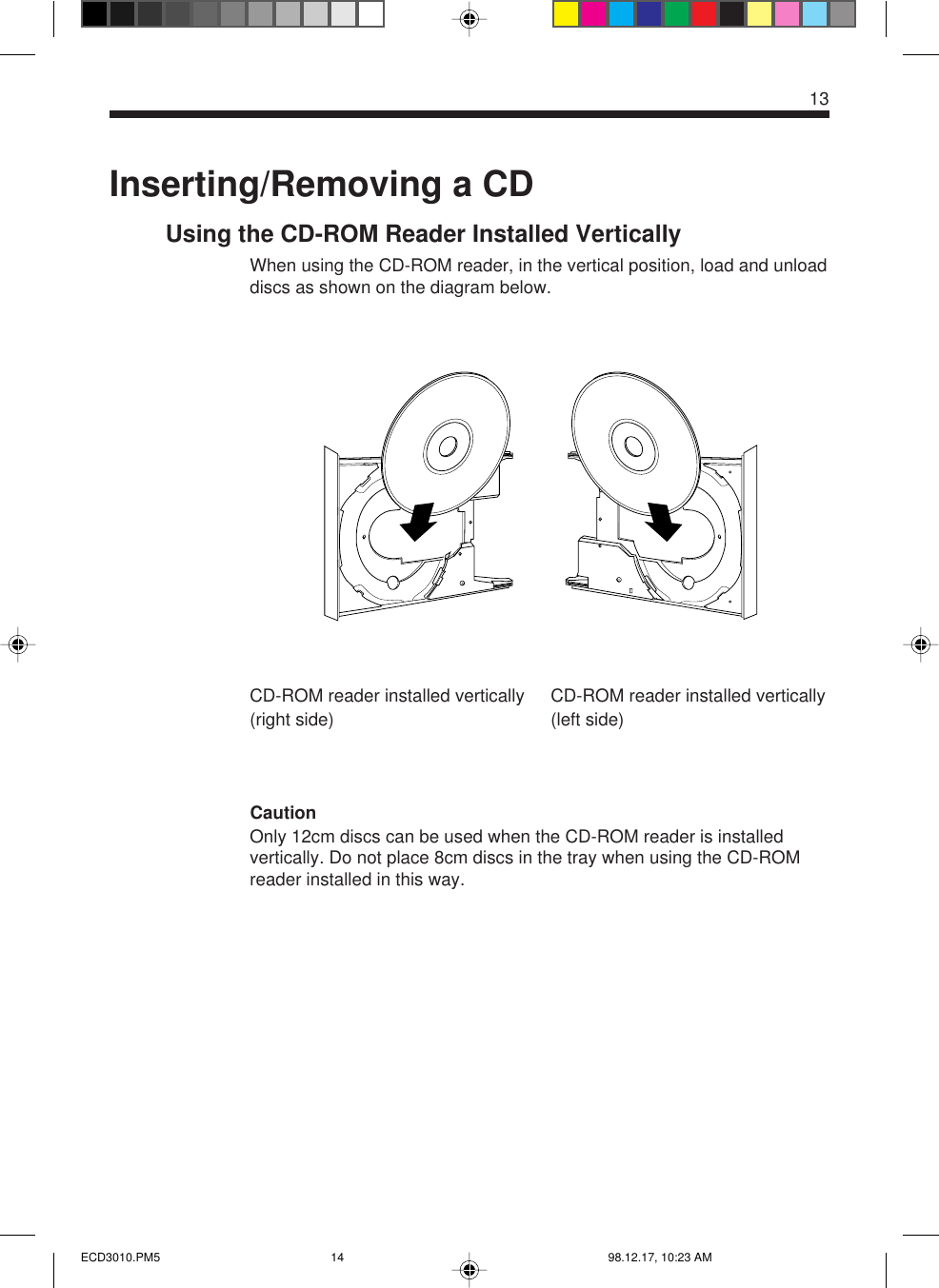 13

Inserting/Removing a CD

Using the CD-ROM Reader Installed Vertically

When using the CD-ROM reader, in the vertical position, load and unload discs as shown on the diagram below.

CD-ROM reader installed vertically (right side)

CD-ROM reader installed vertically (left side)

Caution
Only 12cm discs can be used when the CD-ROM reader is installed vertically. Do not place 8cm discs in the tray when using the CD-ROM reader installed in this way.

ECD3010.PM5 14 98.12.17, 10:23 AM