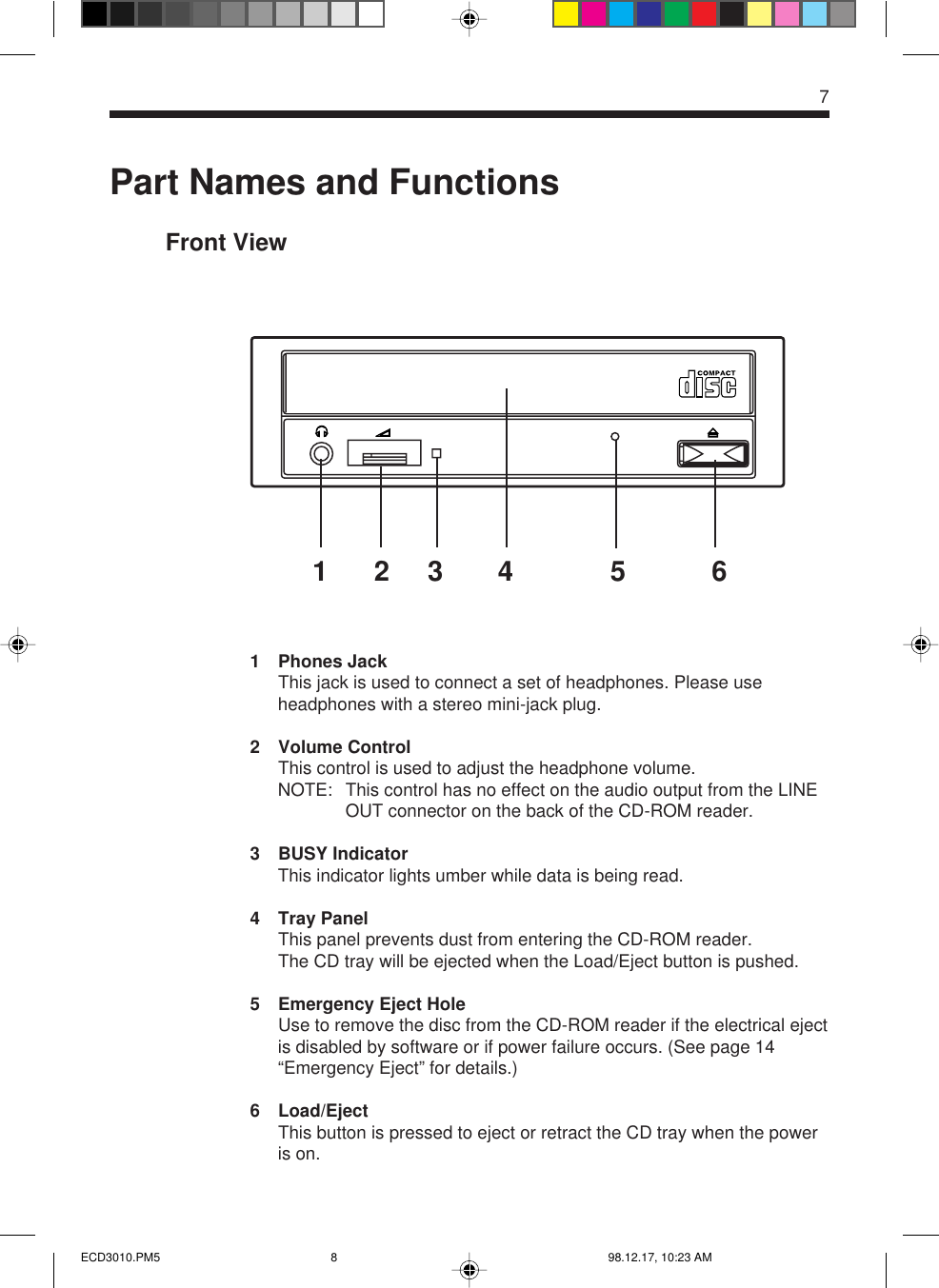 7

Part Names and Functions

Front View

COMPACT disc

1 2 3 4 5 6

1 Phones Jack
This jack is used to connect a set of headphones. Please use headphones with a stereo mini-jack plug.

2 Volume Control
This control is used to adjust the headphone volume.
NOTE: This control has no effect on the audio output from the LINE OUT connector on the back of the CD-ROM reader.

3 BUSY Indicator
This indicator lights umber while data is being read.

4 Tray Panel
This panel prevents dust from entering the CD-ROM reader.
The CD tray will be ejected when the Load/Eject button is pushed.

5 Emergency Eject Hole
Use to remove the disc from the CD-ROM reader if the electrical eject is disabled by software or if power failure occurs. (See page 14 “Emergency Eject” for details.)

6 Load/Eject
This button is pressed to eject or retract the CD tray when the power is on.

ECD3010.PM5 8 98.12.17, 10:23 AM