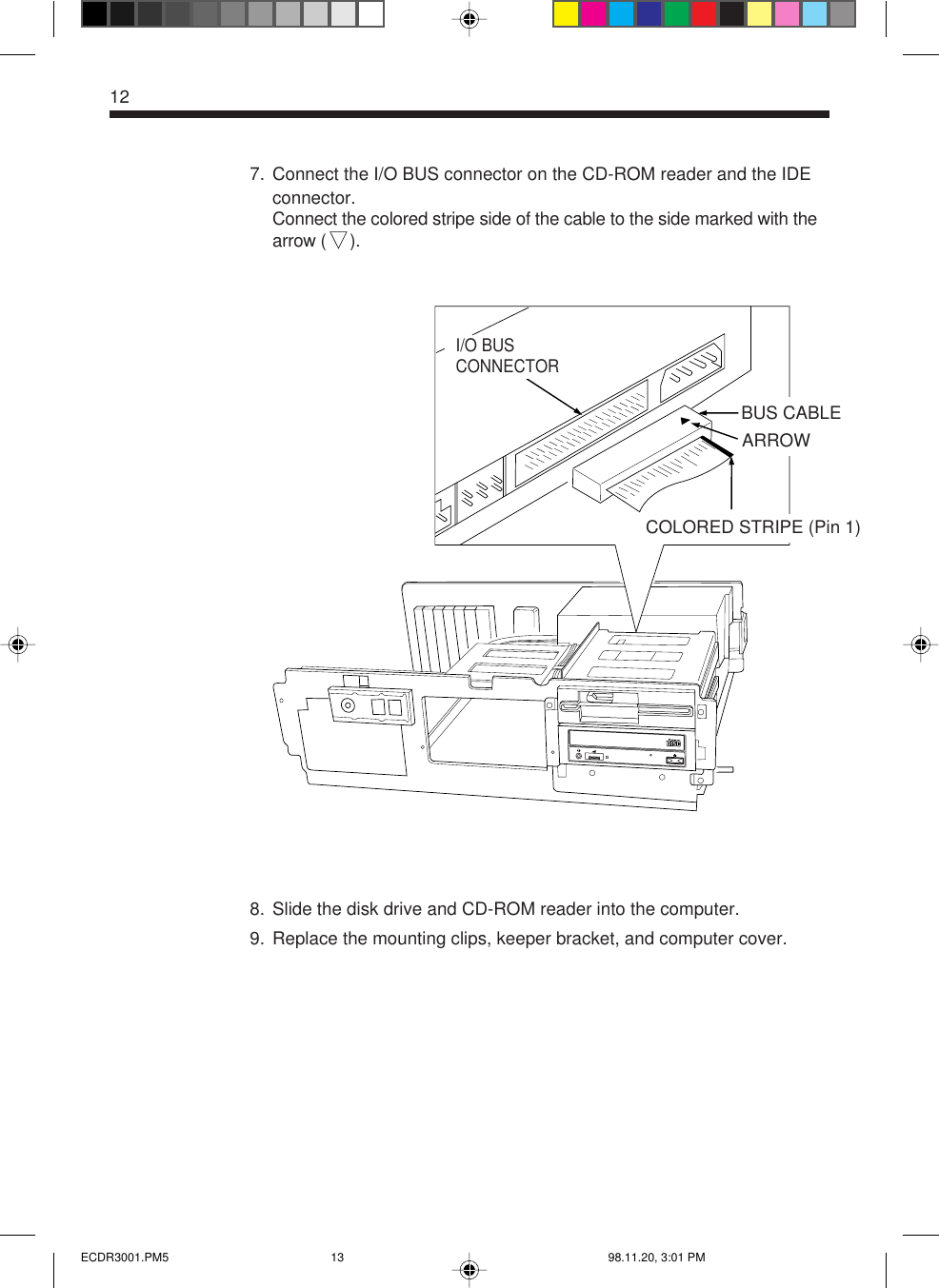 12

7. Connect the I/O BUS connector on the CD-ROM reader and the IDE connector.
Connect the colored stripe side of the cable to the side marked with the arrow ( ▽ ).

I/O BUS CONNECTOR

BUS CABLE

ARROW

COLORED STRIPE (Pin 1)

8. Slide the disk drive and CD-ROM reader into the computer.

9. Replace the mounting clips, keeper bracket, and computer cover.

ECDR3001.PM5 13 98.11.20, 3:01 PM