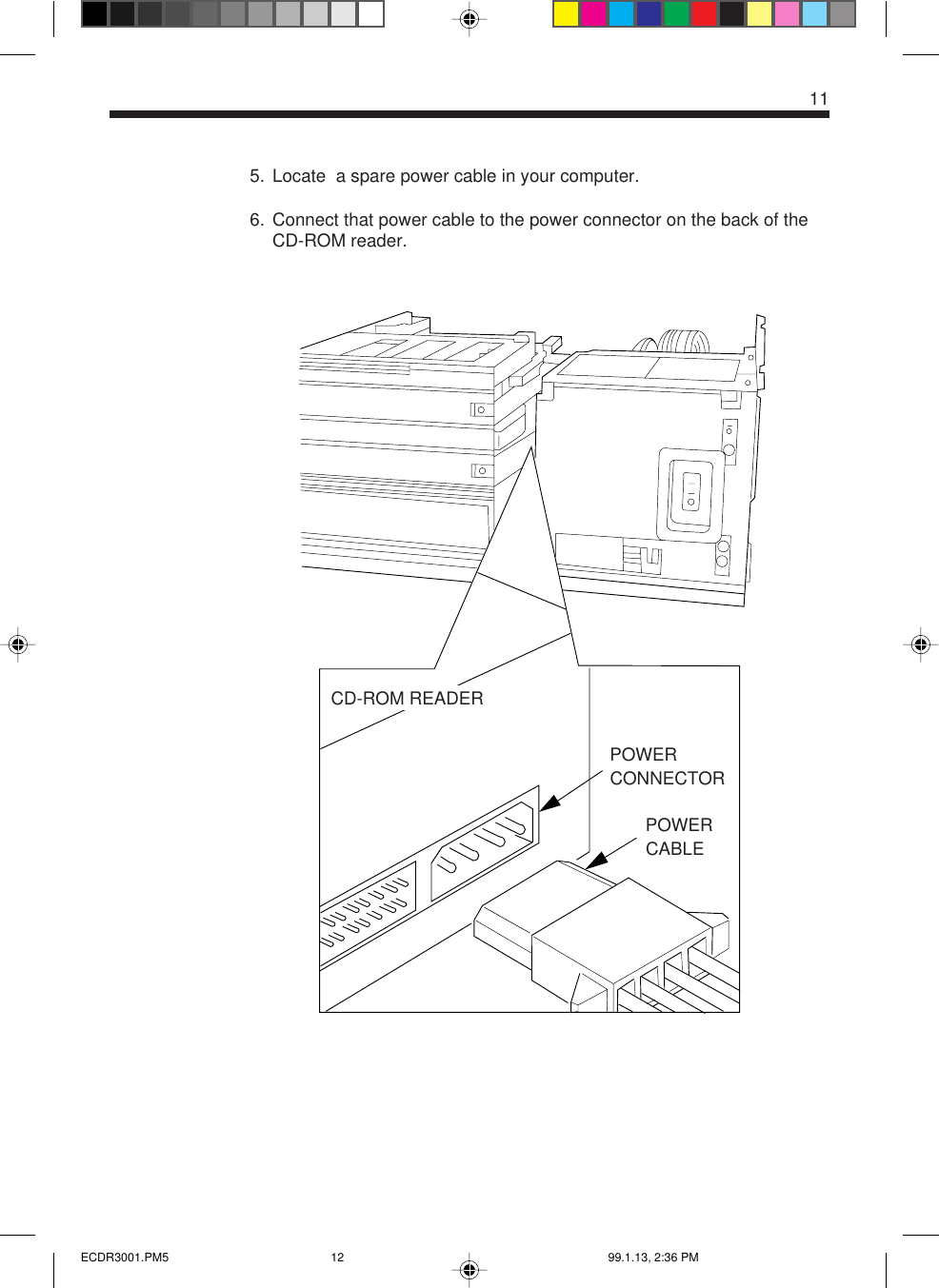 11

5. Locate  a spare power cable in your computer.

6. Connect that power cable to the power connector on the back of the CD-ROM reader.

CD-ROM READER

POWER CONNECTOR

POWER CABLE

ECDR3001.PM5  12  99.1.13, 2:36 PM