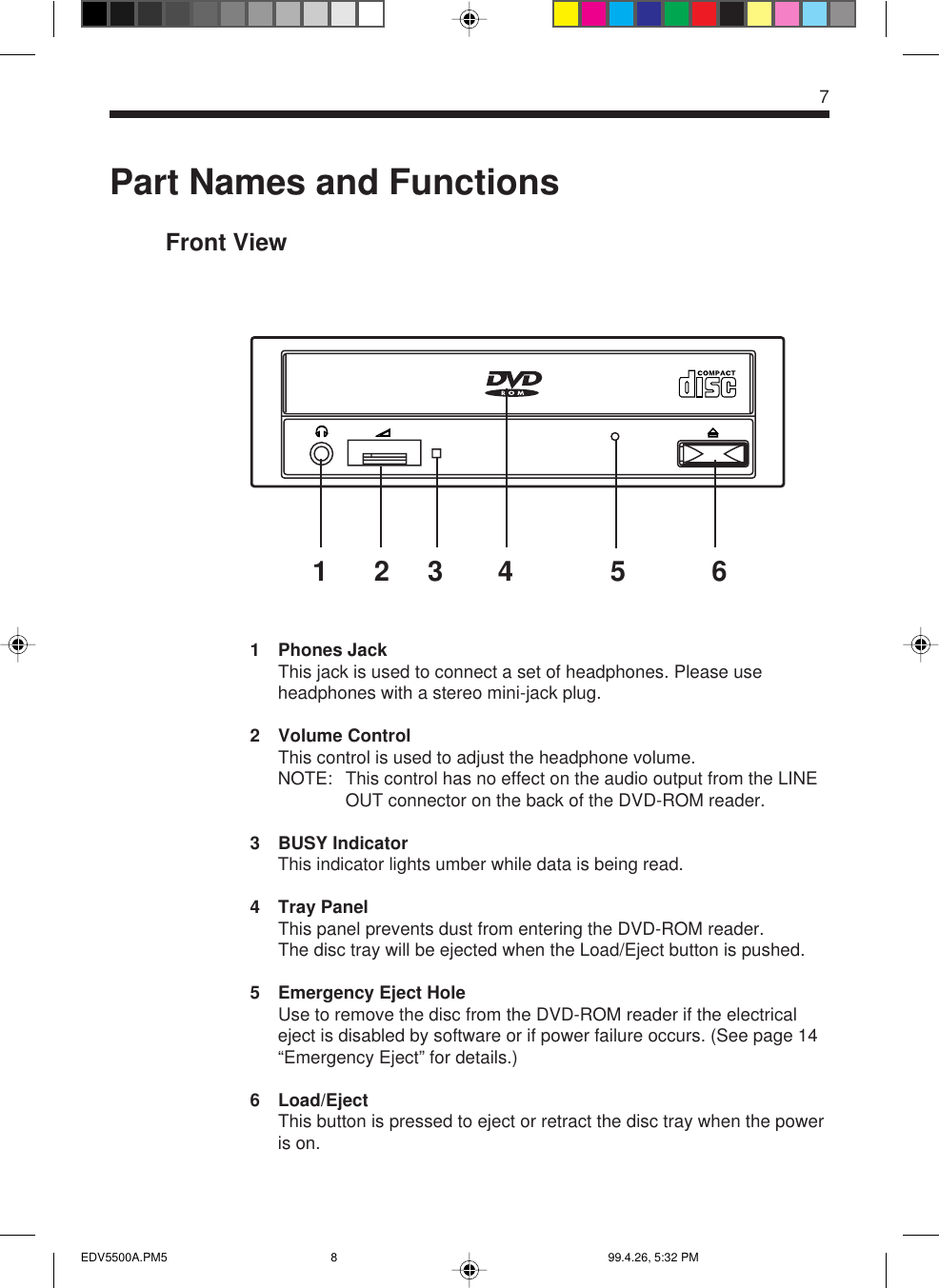 7

Part Names and Functions

Front View

DVD ROM

COMPACT disc

1 2 3 4 5 6

1 Phones Jack
This jack is used to connect a set of headphones. Please use headphones with a stereo mini-jack plug.

2 Volume Control
This control is used to adjust the headphone volume.
NOTE: This control has no effect on the audio output from the LINE OUT connector on the back of the DVD-ROM reader.

3 BUSY Indicator
This indicator lights umber while data is being read.

4 Tray Panel
This panel prevents dust from entering the DVD-ROM reader.
The disc tray will be ejected when the Load/Eject button is pushed.

5 Emergency Eject Hole
Use to remove the disc from the DVD-ROM reader if the electrical eject is disabled by software or if power failure occurs. (See page 14 “Emergency Eject” for details.)

6 Load/Eject
This button is pressed to eject or retract the disc tray when the power is on.

EDV5500A.PM5 8 99.4.26, 5:32 PM