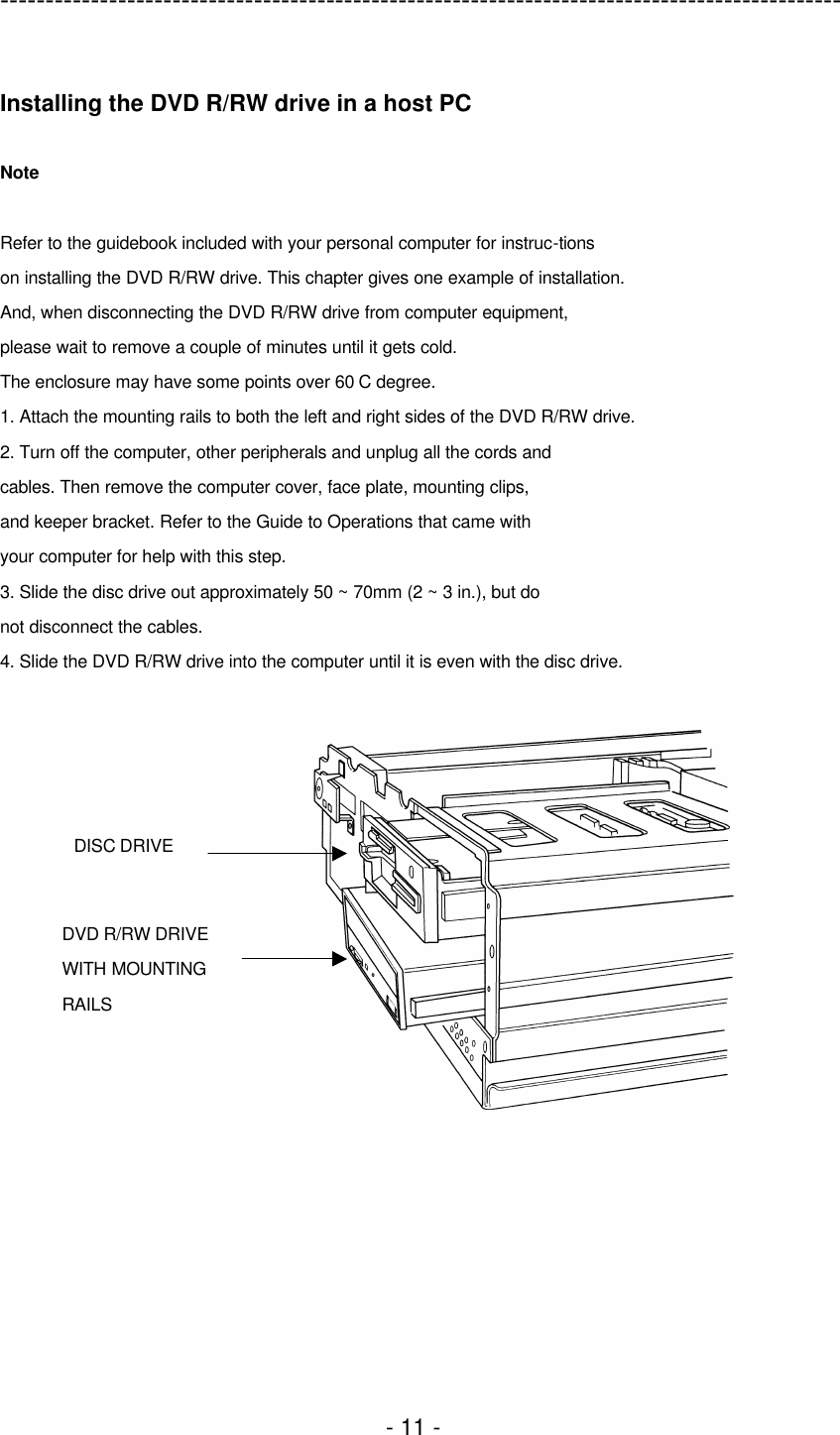 Installing the DVD R/RW drive in a host PC

Note

Refer to the guidebook included with your personal computer for instruc-tions on installing the DVD R/RW drive. This chapter gives one example of installation. And, when disconnecting the DVD R/RW drive from computer equipment, please wait to remove a couple of minutes until it gets cold. The enclosure may have some points over 60 C degree.

1. Attach the mounting rails to both the left and right sides of the DVD R/RW drive.

2. Turn off the computer, other peripherals and unplug all the cords and cables. Then remove the computer cover, face plate, mounting clips, and keeper bracket. Refer to the Guide to Operations that came with your computer for help with this step.

3. Slide the disc drive out approximately 50 ~ 70mm (2 ~ 3 in.), but do not disconnect the cables.

4. Slide the DVD R/RW drive into the computer until it is even with the disc drive.

DISC DRIVE

DVD R/RW DRIVE WITH MOUNTING RAILS

- 11 -