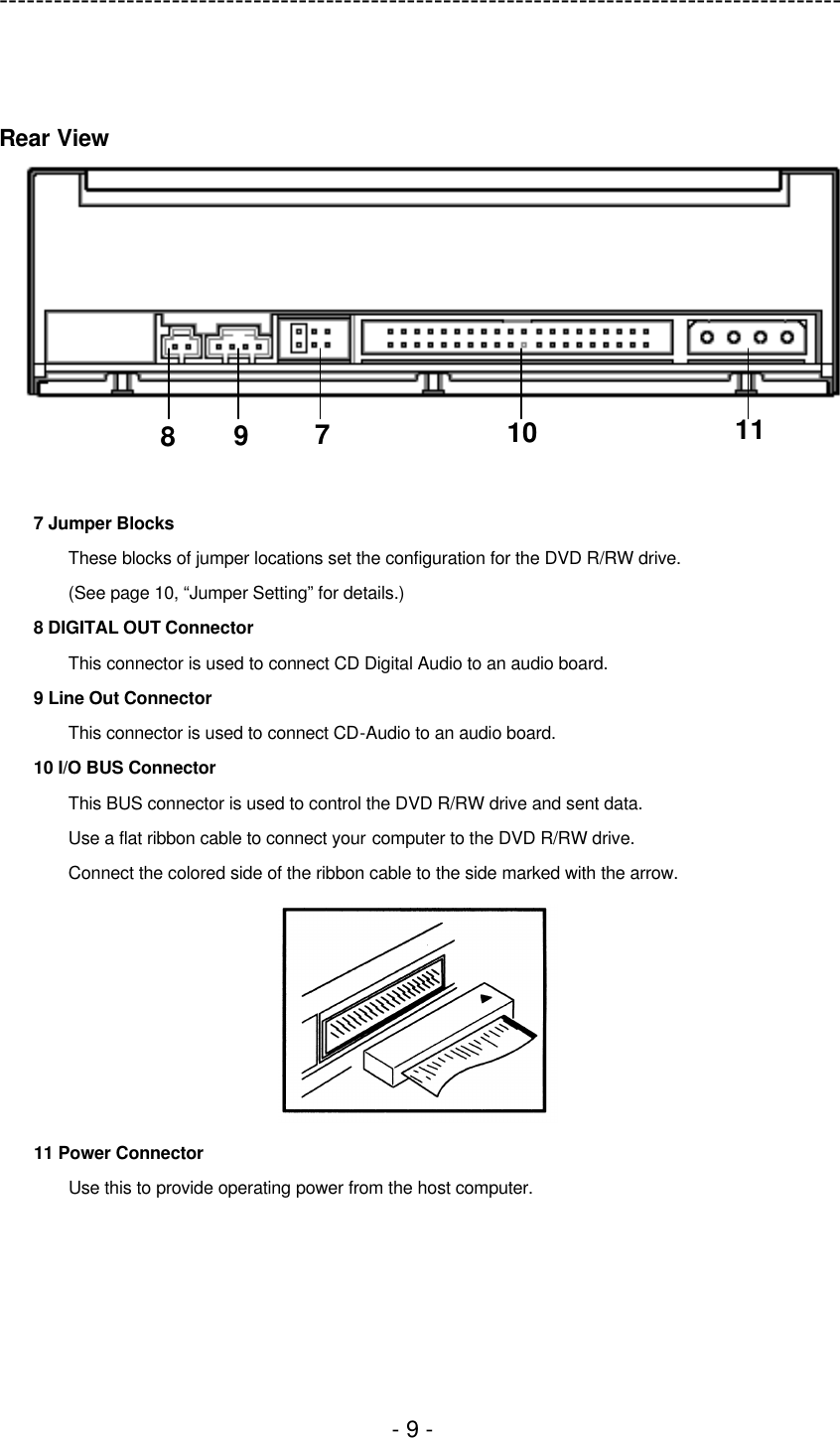 Rear View

8 9 7 10 11

7 Jumper Blocks

These blocks of jumper locations set the configuration for the DVD R/RW drive.

(See page 10, “Jumper Setting” for details.)

8 DIGITAL OUT Connector

This connector is used to connect CD Digital Audio to an audio board.

9 Line Out Connector

This connector is used to connect CD-Audio to an audio board.

10 I/O BUS Connector

This BUS connector is used to control the DVD R/RW drive and sent data.

Use a flat ribbon cable to connect your computer to the DVD R/RW drive.

Connect the colored side of the ribbon cable to the side marked with the arrow.

11 Power Connector

Use this to provide operating power from the host computer.

- 9 -