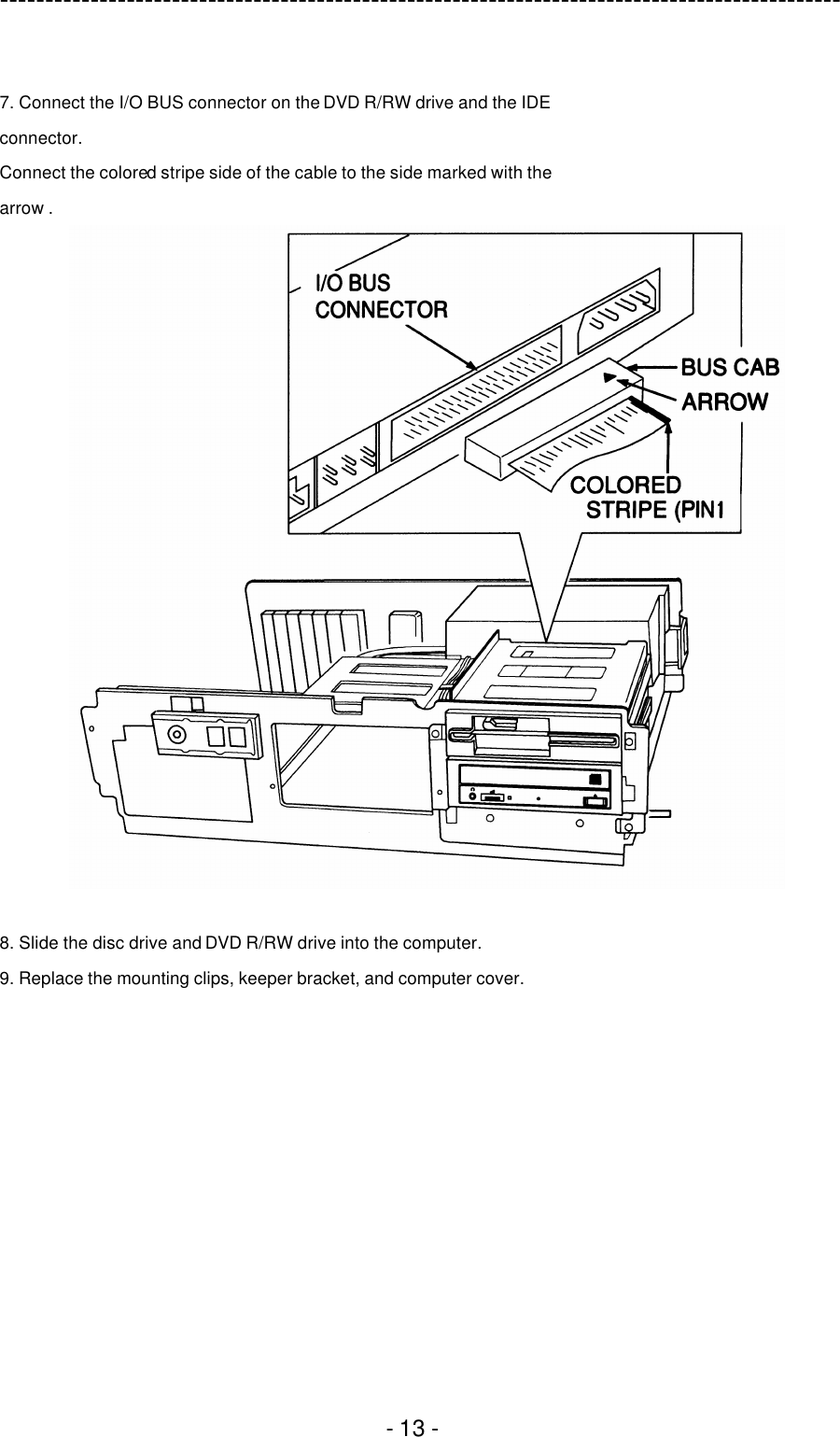 7. Connect the I/O BUS connector on the DVD R/RW drive and the IDE connector.

Connect the colored stripe side of the cable to the side marked with the arrow .

I/O BUS CONNECTOR

BUS CAB

ARROW

COLORED STRIPE (PIN1

8. Slide the disc drive and DVD R/RW drive into the computer.

9. Replace the mounting clips, keeper bracket, and computer cover.

- 13 -