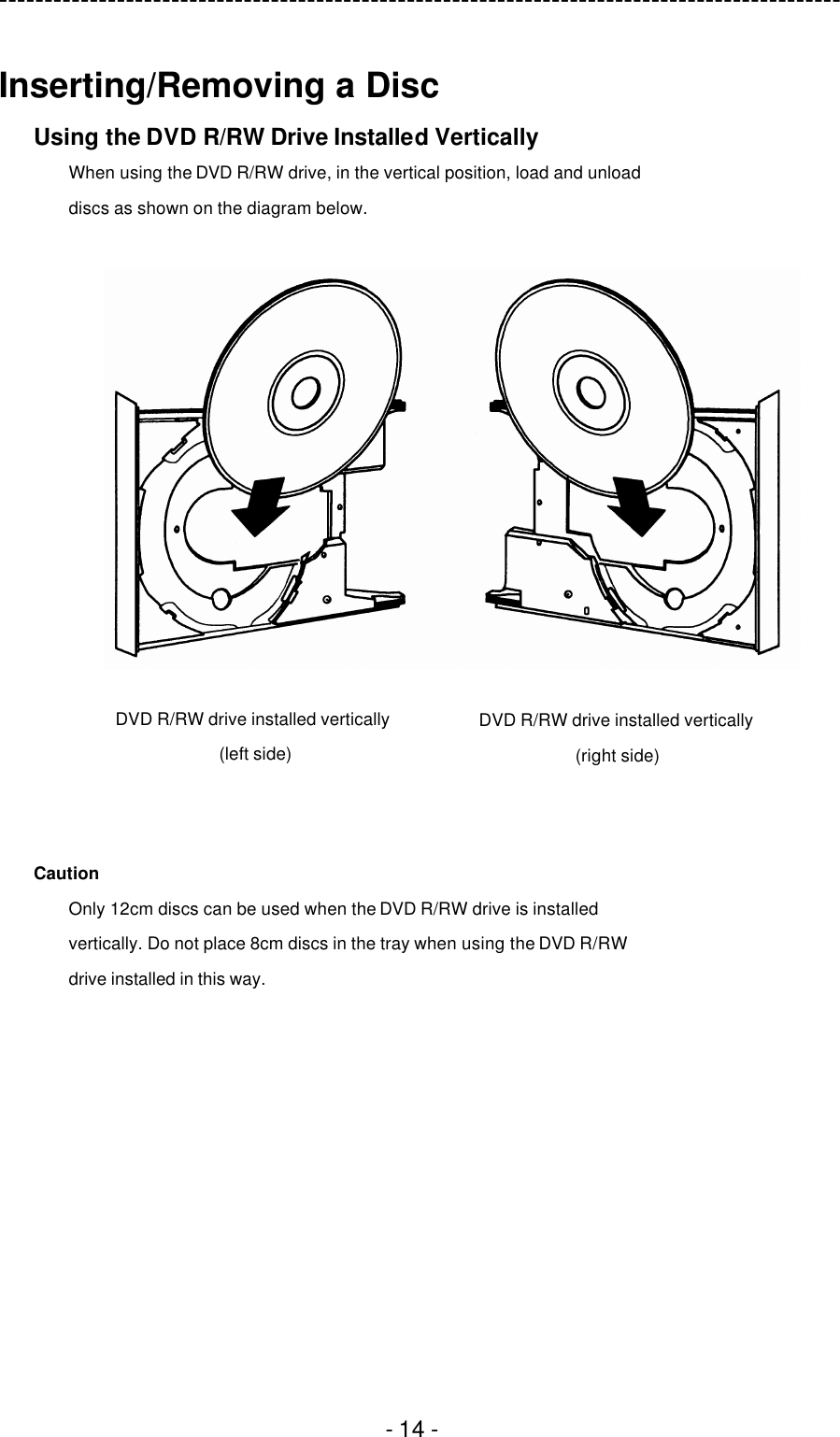 Inserting/Removing a Disc

Using the DVD R/RW Drive Installed Vertically

When using the DVD R/RW drive, in the vertical position, load and unload discs as shown on the diagram below.

DVD R/RW drive installed vertically
(left side)

DVD R/RW drive installed vertically
(right side)

Caution

Only 12cm discs can be used when the DVD R/RW drive is installed vertically. Do not place 8cm discs in the tray when using the DVD R/RW drive installed in this way.

- 14 -