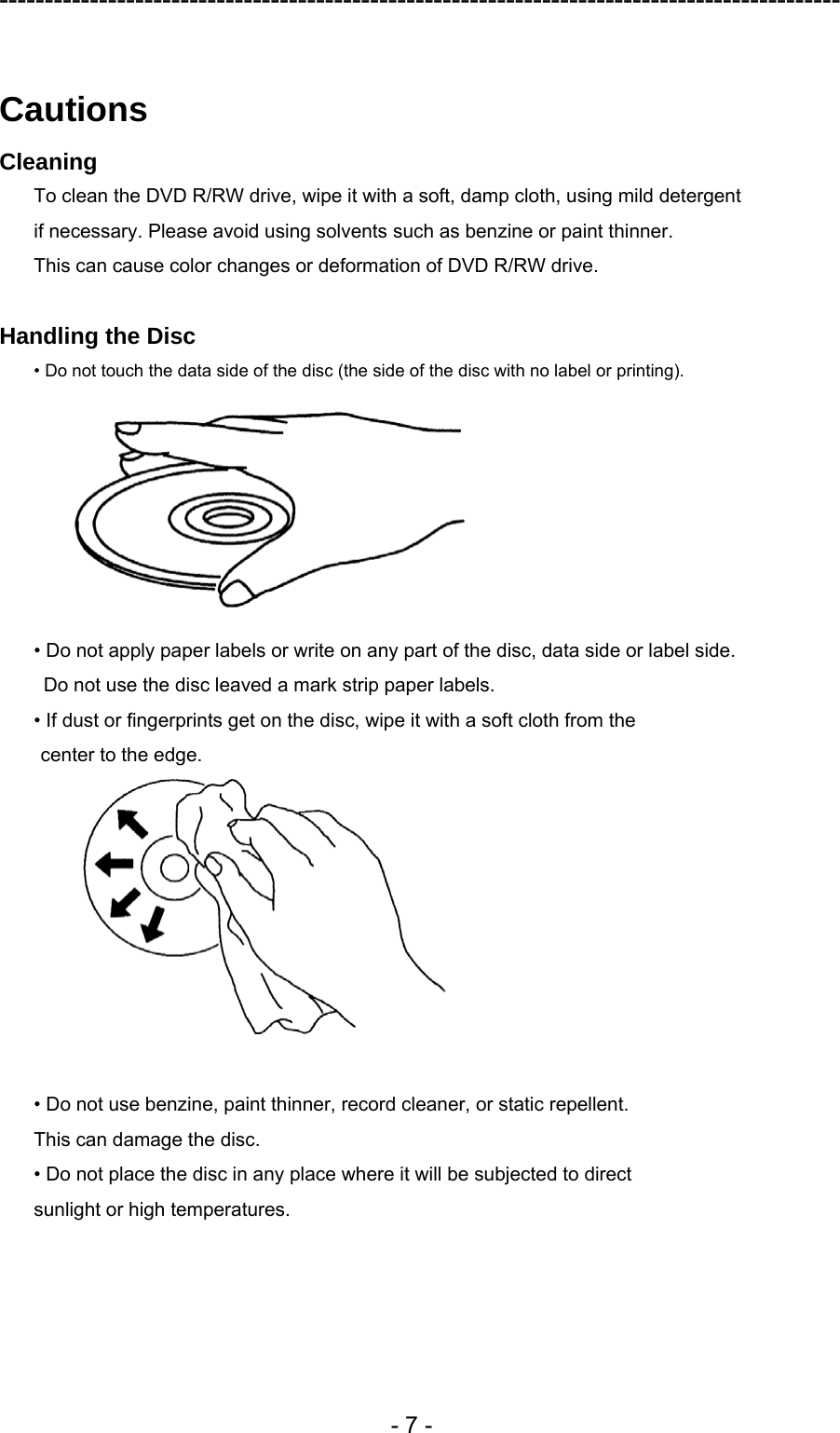 Cautions

Cleaning

To clean the DVD R/RW drive, wipe it with a soft, damp cloth, using mild detergent if necessary. Please avoid using solvents such as benzine or paint thinner. This can cause color changes or deformation of DVD R/RW drive.

Handling the Disc

• Do not touch the data side of the disc (the side of the disc with no label or printing).

• Do not apply paper labels or write on any part of the disc, data side or label side. Do not use the disc leaved a mark strip paper labels.

• If dust or fingerprints get on the disc, wipe it with a soft cloth from the center to the edge.

• Do not use benzine, paint thinner, record cleaner, or static repellent. This can damage the disc.

• Do not place the disc in any place where it will be subjected to direct sunlight or high temperatures.

- 7 -