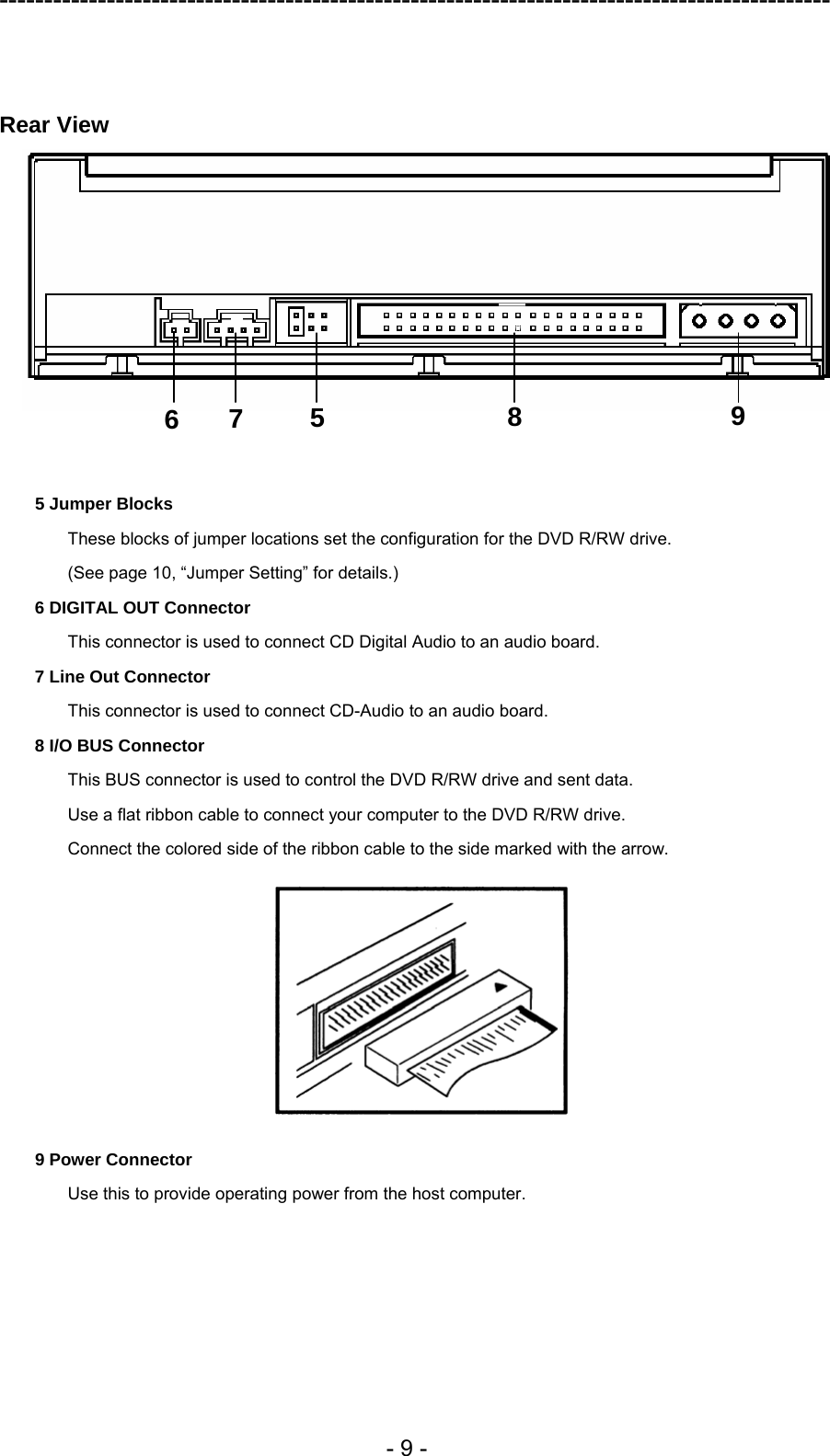 Rear View

6 7 5 8 9

5 Jumper Blocks

These blocks of jumper locations set the configuration for the DVD R/RW drive.

(See page 10, “Jumper Setting” for details.)

6 DIGITAL OUT Connector

This connector is used to connect CD Digital Audio to an audio board.

7 Line Out Connector

This connector is used to connect CD-Audio to an audio board.

8 I/O BUS Connector

This BUS connector is used to control the DVD R/RW drive and sent data.

Use a flat ribbon cable to connect your computer to the DVD R/RW drive.

Connect the colored side of the ribbon cable to the side marked with the arrow.

9 Power Connector

Use this to provide operating power from the host computer.

- 9 -