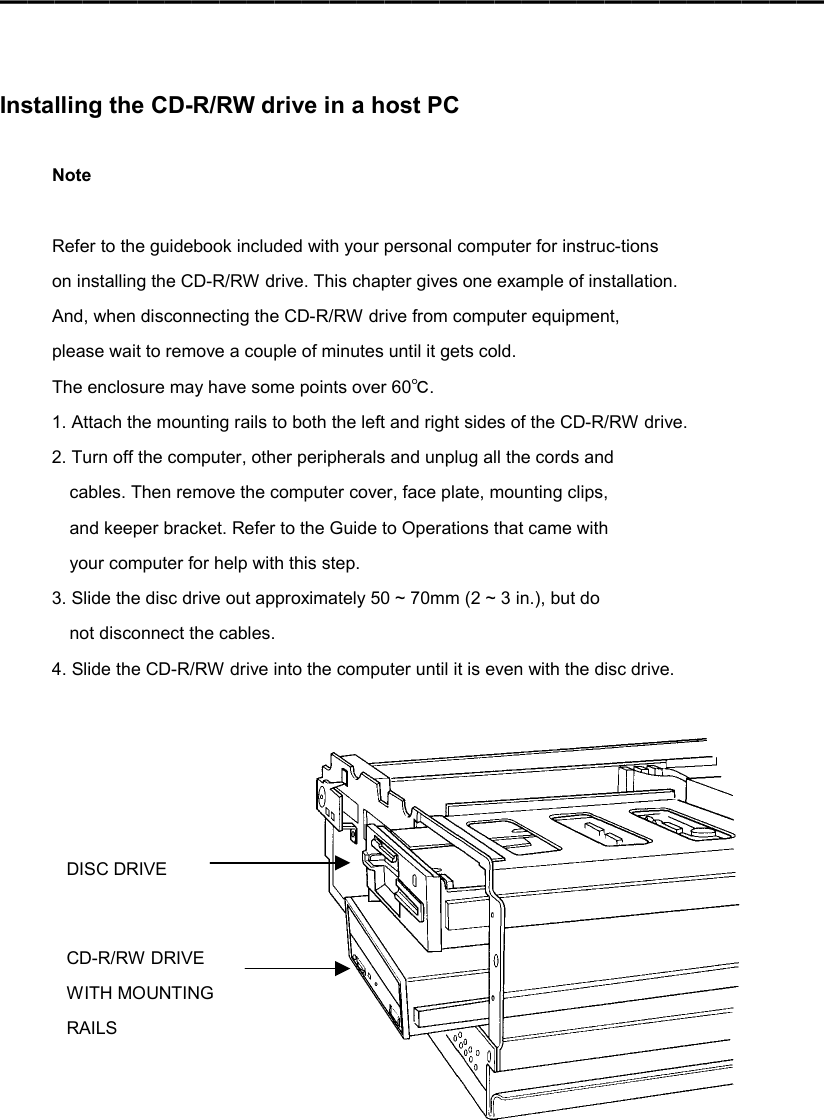 Installing the CD-R/RW drive in a host PC

Note

Refer to the guidebook included with your personal computer for instruc-tions on installing the CD-R/RW drive. This chapter gives one example of installation. And, when disconnecting the CD-R/RW drive from computer equipment, please wait to remove a couple of minutes until it gets cold. The enclosure may have some points over 60℃.

1. Attach the mounting rails to both the left and right sides of the CD-R/RW drive.

2. Turn off the computer, other peripherals and unplug all the cords and cables. Then remove the computer cover, face plate, mounting clips, and keeper bracket. Refer to the Guide to Operations that came with your computer for help with this step.

3. Slide the disc drive out approximately 50 ~ 70mm (2 ~ 3 in.), but do not disconnect the cables.

4. Slide the CD-R/RW drive into the computer until it is even with the disc drive.

DISC DRIVE

CD-R/RW DRIVE
WITH MOUNTING
RAILS