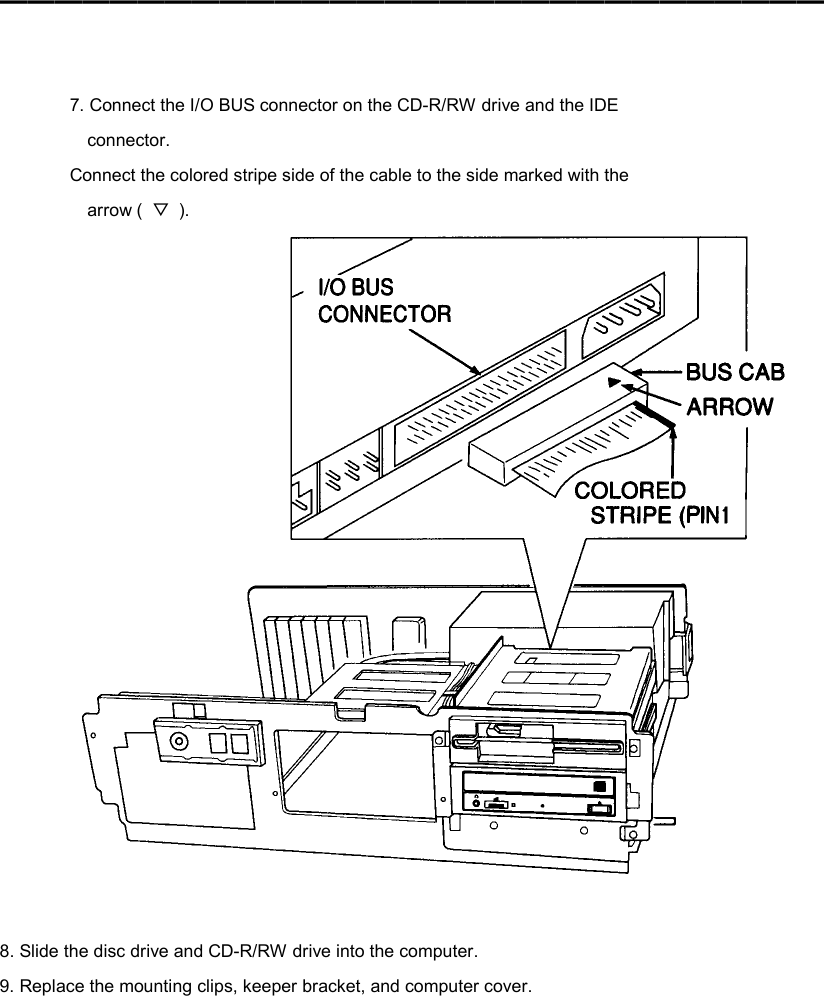 7. Connect the I/O BUS connector on the CD-R/RW drive and the IDE connector.

Connect the colored stripe side of the cable to the side marked with the arrow ( ▽ ).

I/O BUS CONNECTOR

BUS CAB

ARROW

COLORED STRIPE (PIN1

8. Slide the disc drive and CD-R/RW drive into the computer.

9. Replace the mounting clips, keeper bracket, and computer cover.