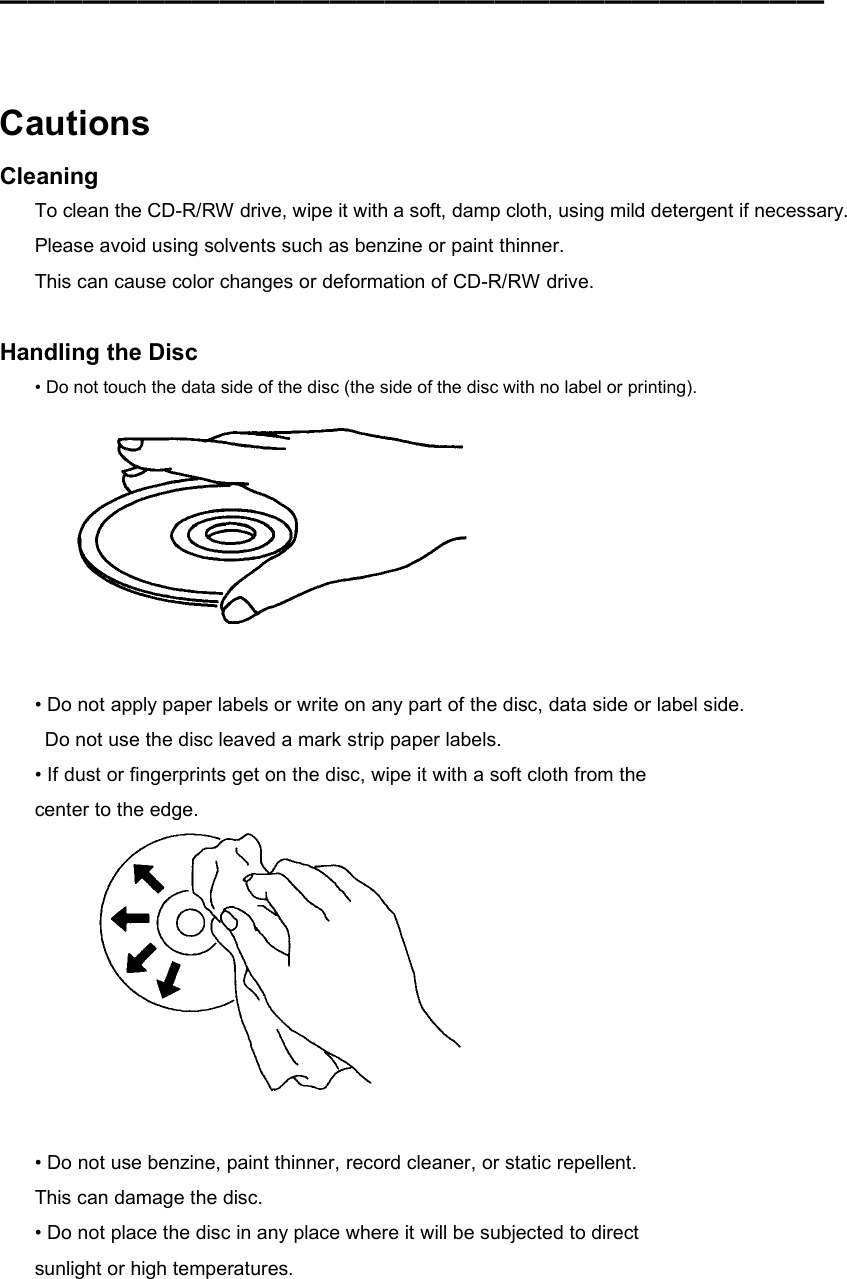 Cautions

Cleaning

To clean the CD-R/RW drive, wipe it with a soft, damp cloth, using mild detergent if necessary. Please avoid using solvents such as benzine or paint thinner.
This can cause color changes or deformation of CD-R/RW drive.

Handling the Disc

• Do not touch the data side of the disc (the side of the disc with no label or printing).

• Do not apply paper labels or write on any part of the disc, data side or label side.
Do not use the disc leaved a mark strip paper labels.
• If dust or fingerprints get on the disc, wipe it with a soft cloth from the center to the edge.

• Do not use benzine, paint thinner, record cleaner, or static repellent.
This can damage the disc.
• Do not place the disc in any place where it will be subjected to direct sunlight or high temperatures.