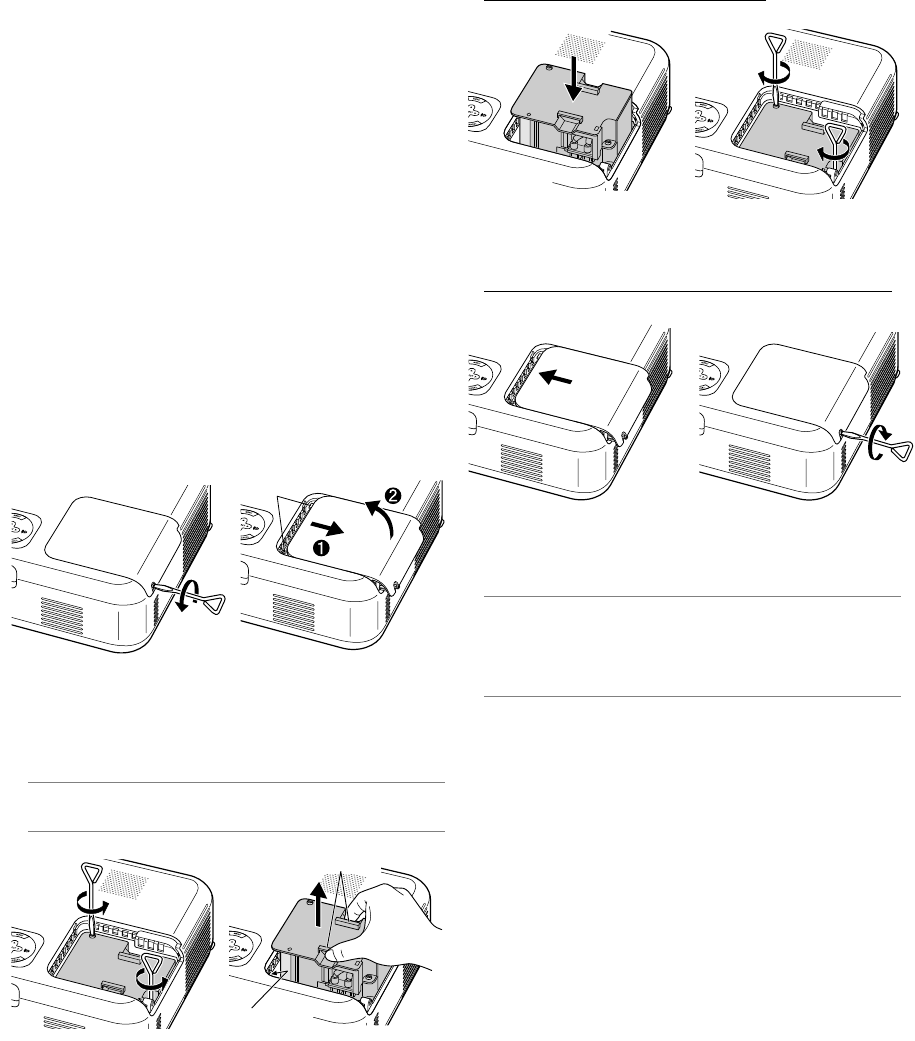 ❶
❷