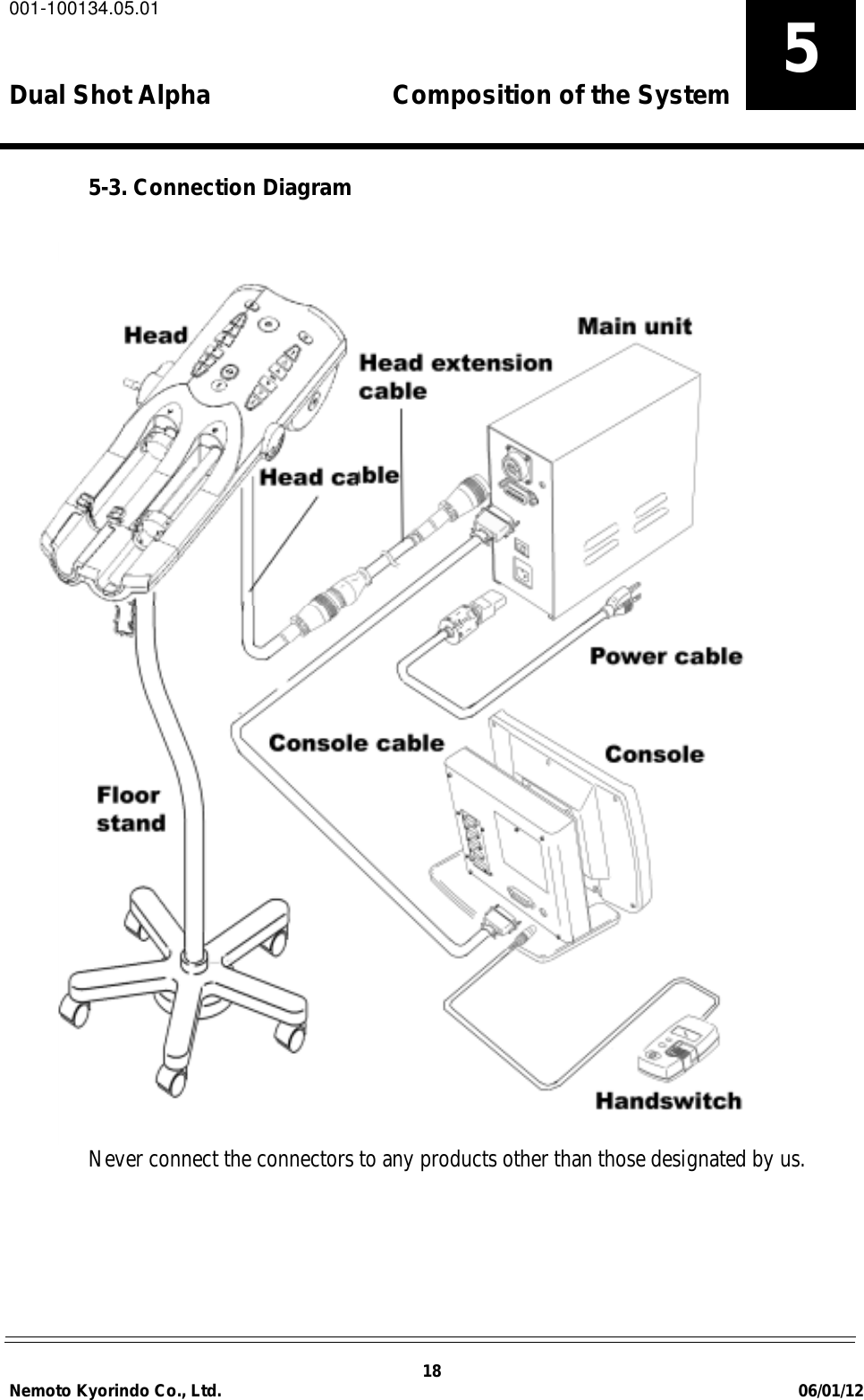 001-100134.05.01

Dual Shot Alpha Composition of the System

5

5-3. Connection Diagram

Head

Main unit

Head extension cable

Head cable

Power cable

Console cable

Console

Floor stand

Handswitch

Never connect the connectors to any products other than those designated by us.

18

Nemoto Kyorindo Co., Ltd.

06/01/12