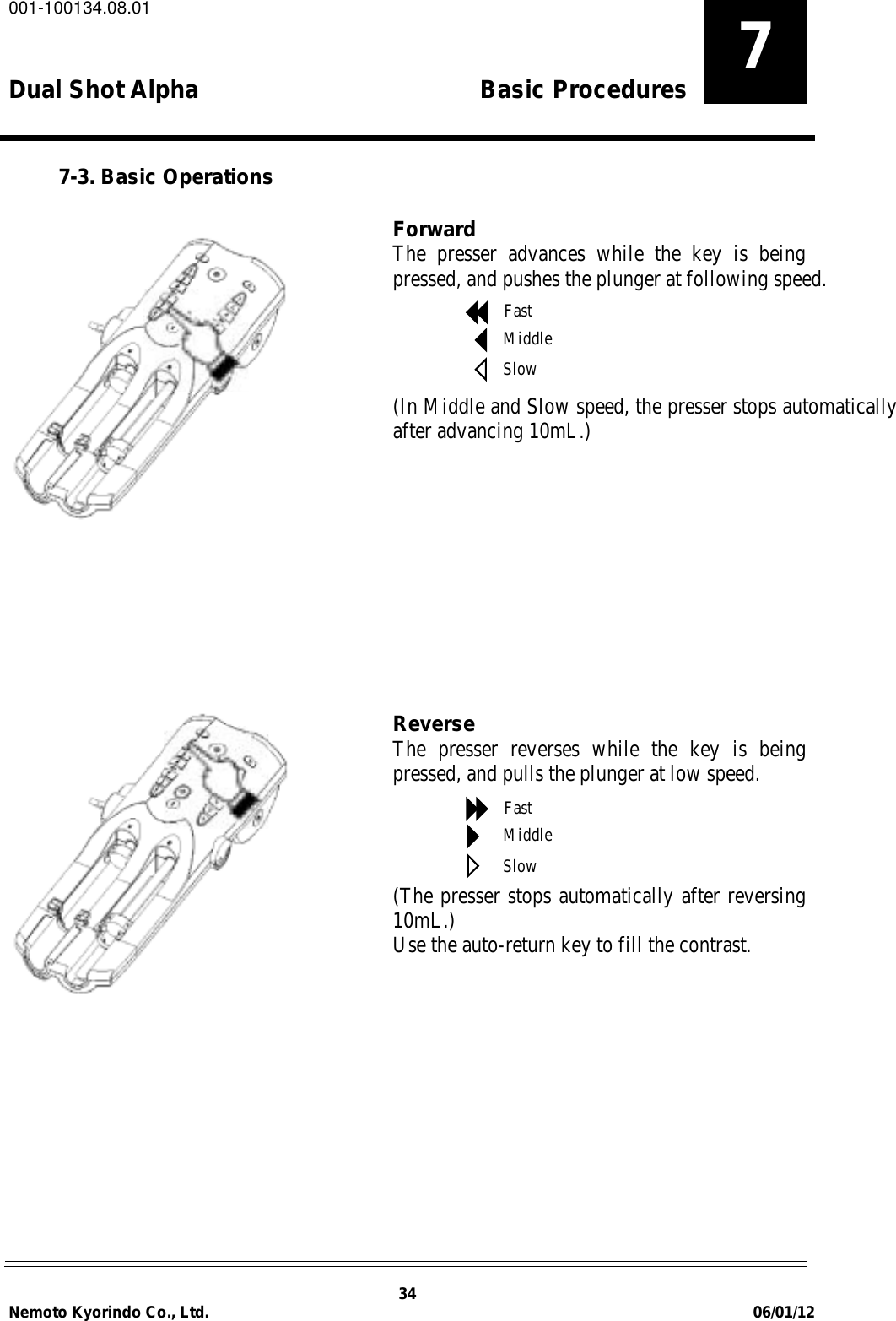 001-100134.08.01

Dual Shot Alpha

Basic Procedures

7

7-3. Basic Operations

Forward
The presser advances while the key is being pressed, and pushes the plunger at following speed.

Fast
Middle
Slow

(In Middle and Slow speed, the presser stops automatically after advancing 10mL.)

Reverse
The presser reverses while the key is being pressed, and pulls the plunger at low speed.

Fast
Middle
Slow

(The presser stops automatically after reversing 10mL.)
Use the auto-return key to fill the contrast.

34

Nemoto Kyorindo Co., Ltd.

06/01/12