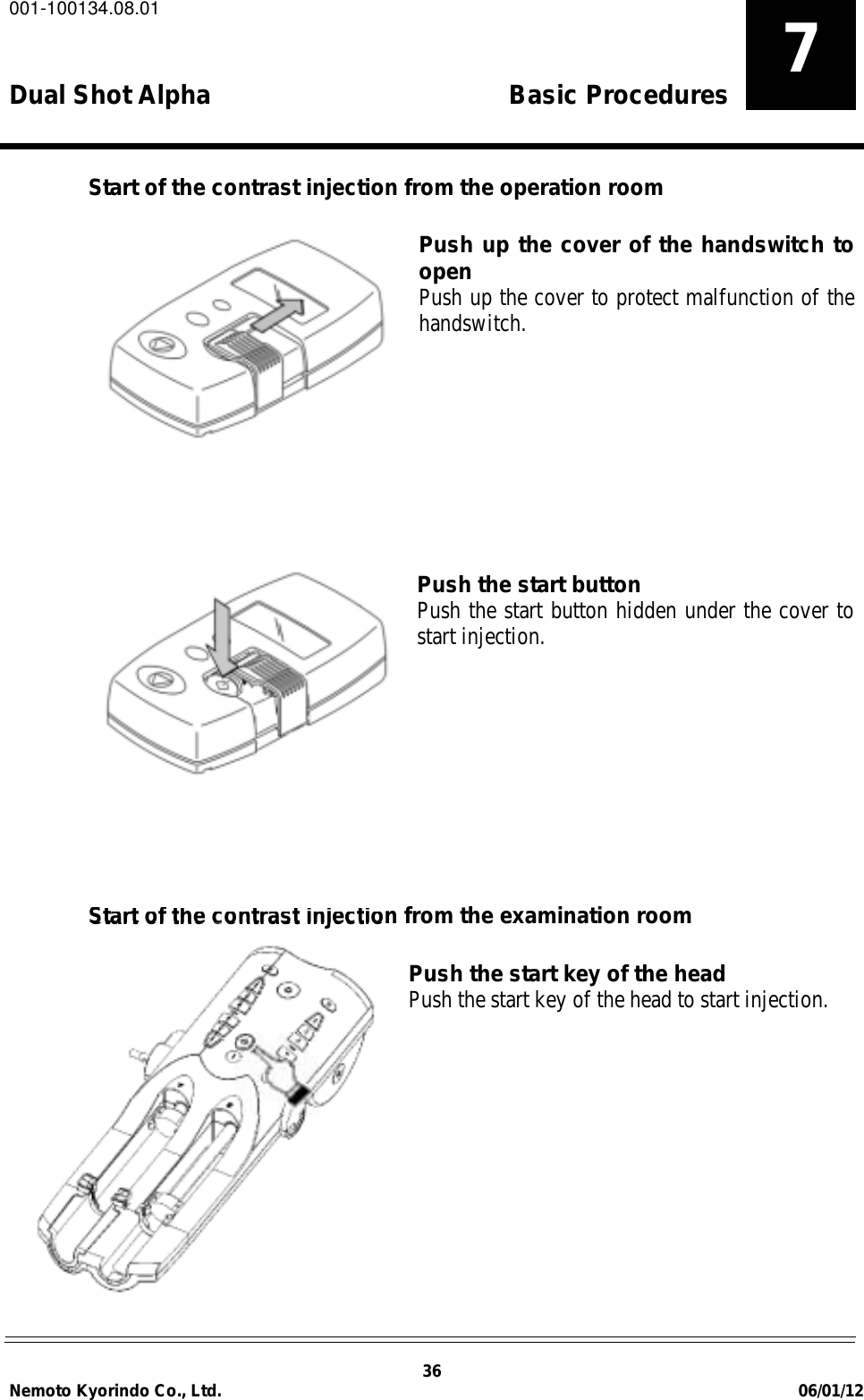 001-100134.08.01

Dual Shot Alpha Basic Procedures 7

Start of the contrast injection from the operation room

Push up the cover of the handswitch to open
Push up the cover to protect malfunction of the handswitch.

Push the start button
Push the start button hidden under the cover to start injection.

Start of the contrast injection from the examination room

Push the start key of the head
Push the start key of the head to start injection.

36
Nemoto Kyorindo Co., Ltd. 06/01/12