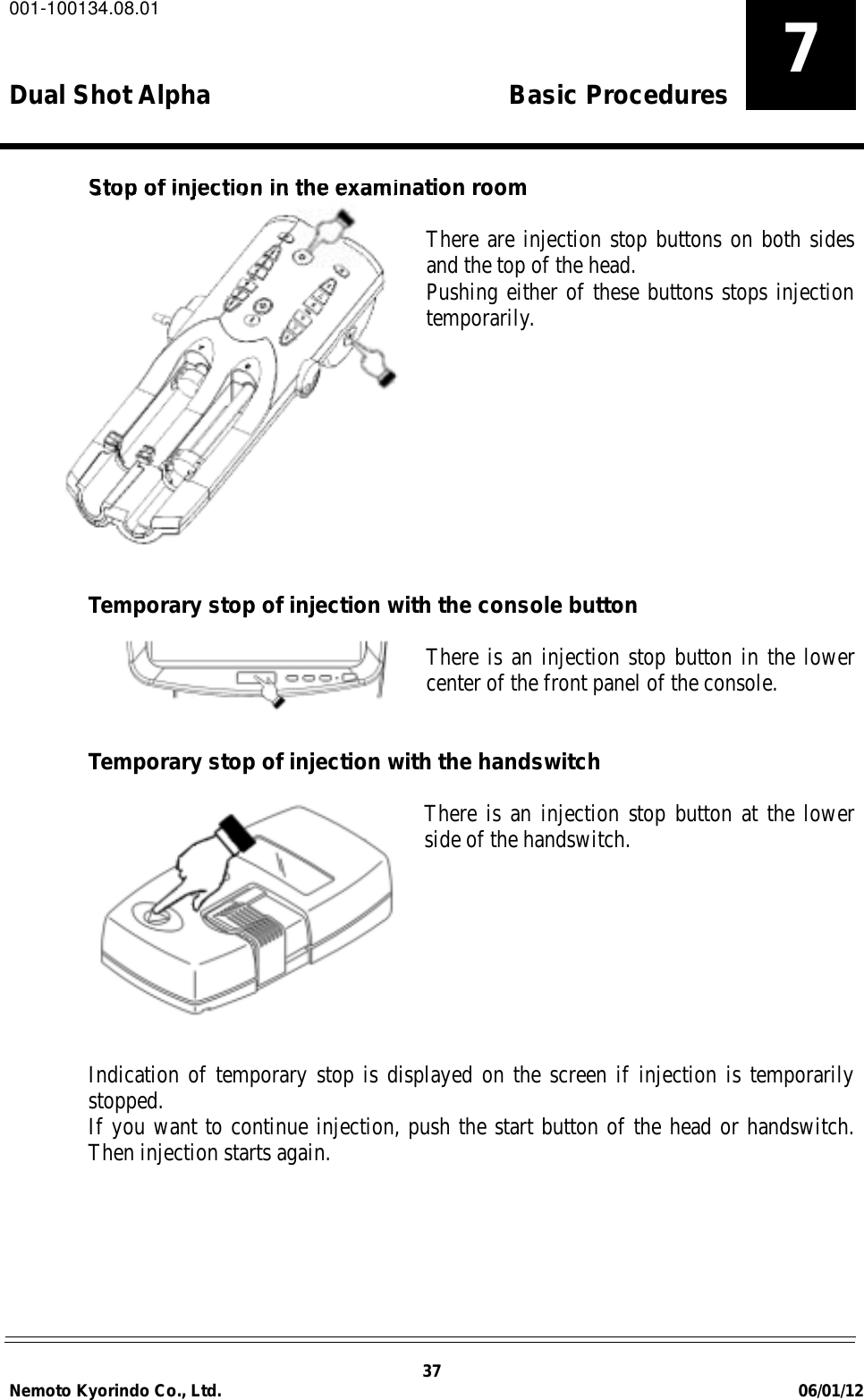 001-100134.08.01

Dual Shot Alpha Basic Procedures

7

Stop of injection in the examination room

There are injection stop buttons on both sides and the top of the head.
Pushing either of these buttons stops injection temporarily.

Temporary stop of injection with the console button

There is an injection stop button in the lower center of the front panel of the console.

Temporary stop of injection with the handswitch

There is an injection stop button at the lower side of the handswitch.

Indication of temporary stop is displayed on the screen if injection is temporarily stopped.
If you want to continue injection, push the start button of the head or handswitch. Then injection starts again.

37

Nemoto Kyorindo Co., Ltd. 06/01/12