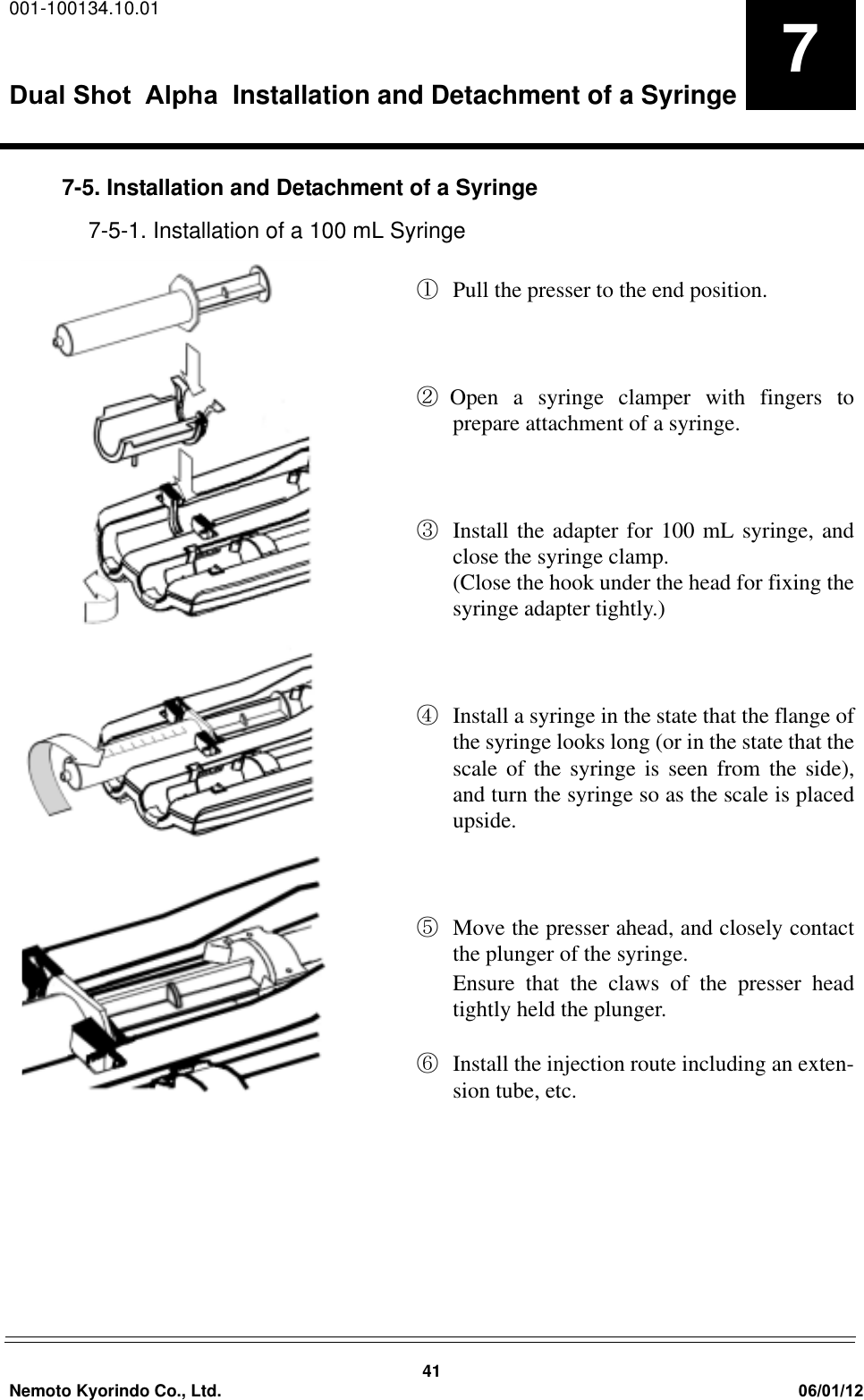 001-100134.10.01

Dual Shot Alpha Installation and Detachment of a Syringe

7

7-5. Installation and Detachment of a Syringe

7-5-1. Installation of a 100 mL Syringe

① Pull the presser to the end position.

② Open a syringe clamper with fingers to prepare attachment of a syringe.

③ Install the adapter for 100 mL syringe, and close the syringe clamp.
(Close the hook under the head for fixing the syringe adapter tightly.)

④ Install a syringe in the state that the flange of the syringe looks long (or in the state that the scale of the syringe is seen from the side), and turn the syringe so as the scale is placed upside.

⑤ Move the presser ahead, and closely contact the plunger of the syringe.
Ensure that the claws of the presser head tightly held the plunger.

⑥ Install the injection route including an extension tube, etc.

41

Nemoto Kyorindo Co., Ltd.

06/01/12