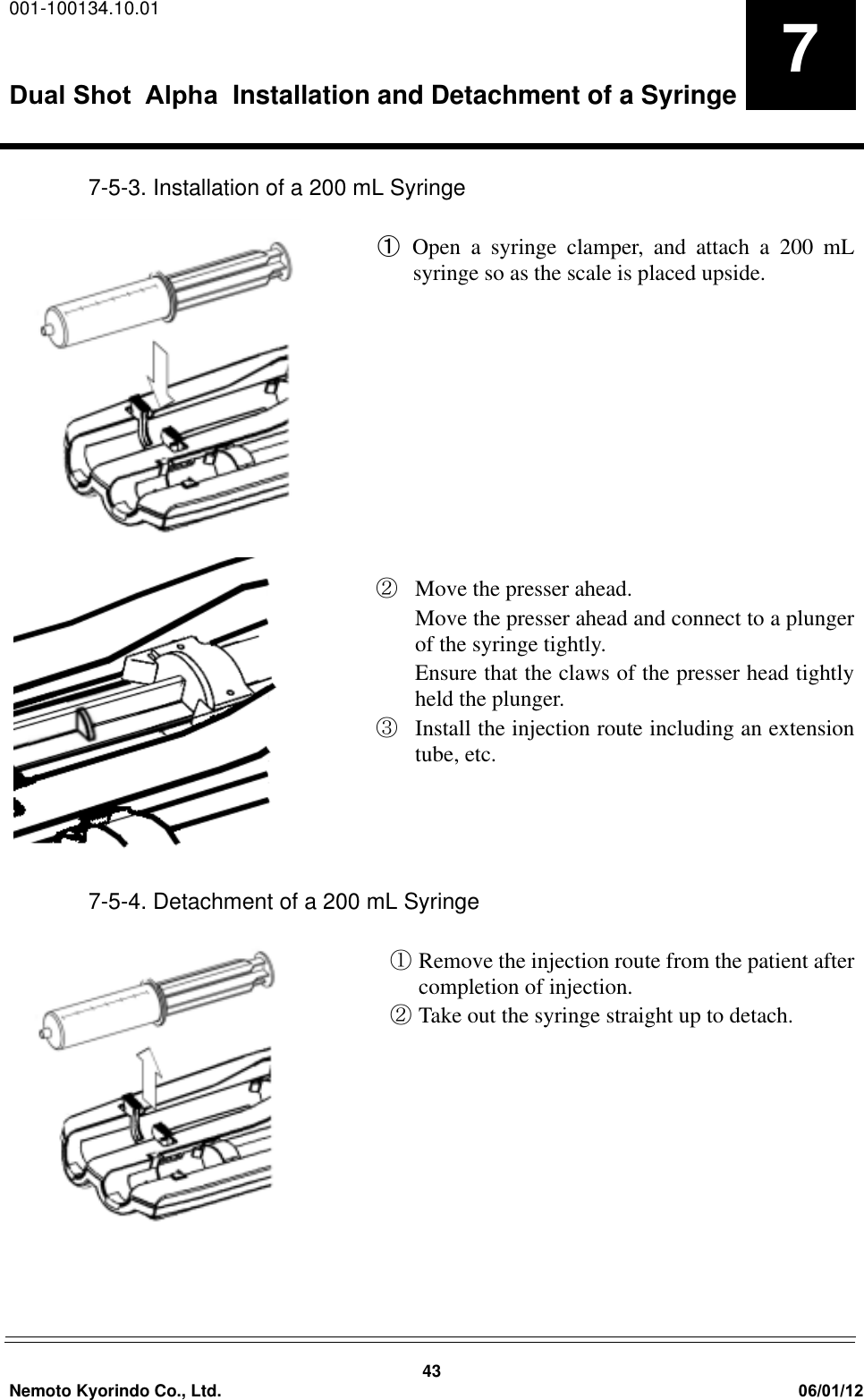 001-100134.10.01

Dual Shot Alpha Installation and Detachment of a Syringe

7

7-5-3. Installation of a 200 mL Syringe

① Open a syringe clamper, and attach a 200 mL syringe so as the scale is placed upside.

② Move the presser ahead.
Move the presser ahead and connect to a plunger of the syringe tightly.
Ensure that the claws of the presser head tightly held the plunger.
③ Install the injection route including an extension tube, etc.

7-5-4. Detachment of a 200 mL Syringe

① Remove the injection route from the patient after completion of injection.
② Take out the syringe straight up to detach.

43
Nemoto Kyorindo Co., Ltd.
06/01/12