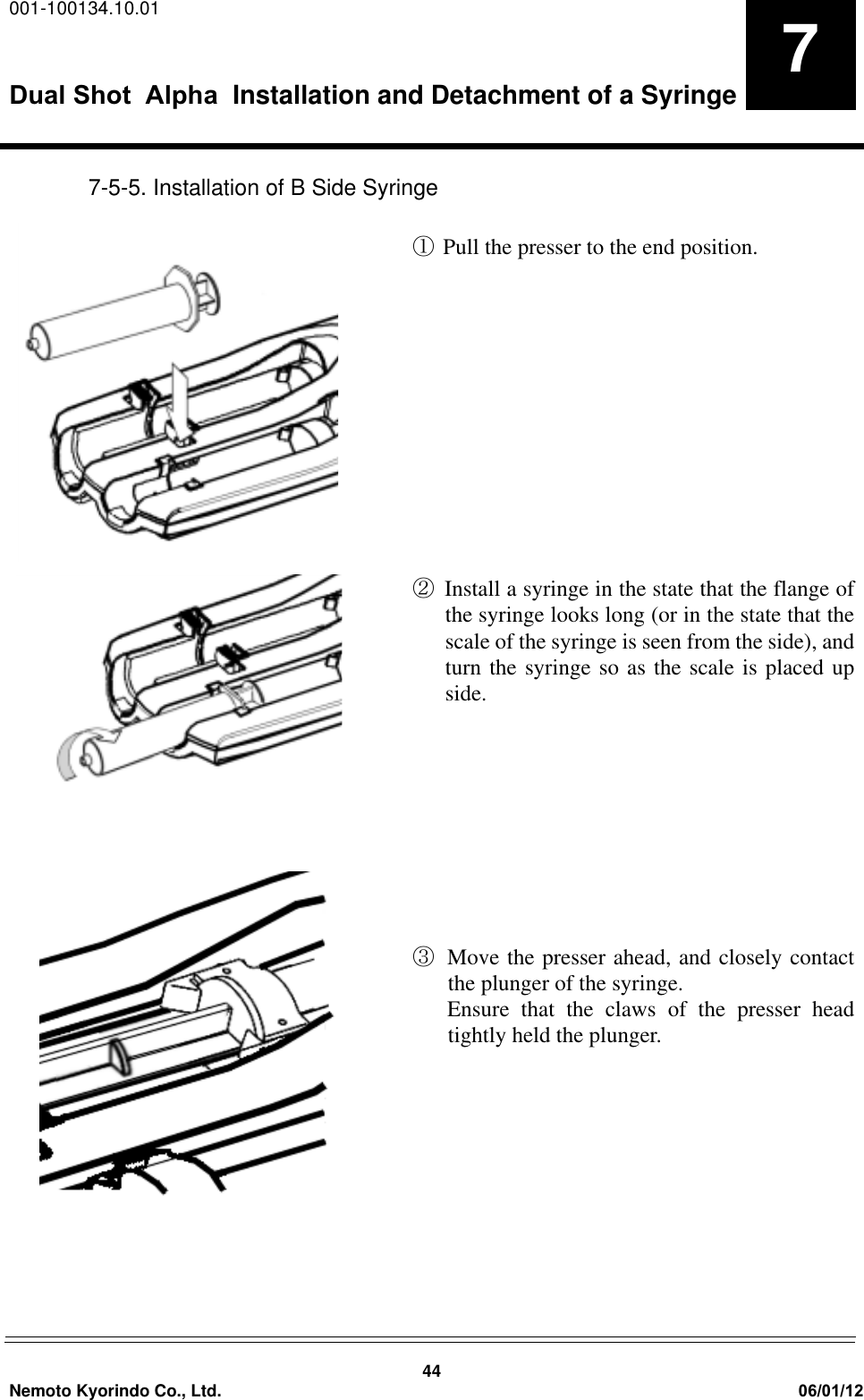 001-100134.10.01

Dual Shot Alpha Installation and Detachment of a Syringe

7

7-5-5. Installation of B Side Syringe

① Pull the presser to the end position.

② Install a syringe in the state that the flange of the syringe looks long (or in the state that the scale of the syringe is seen from the side), and turn the syringe so as the scale is placed up side.

③ Move the presser ahead, and closely contact the plunger of the syringe.
Ensure that the claws of the presser head tightly held the plunger.

44

Nemoto Kyorindo Co., Ltd.

06/01/12