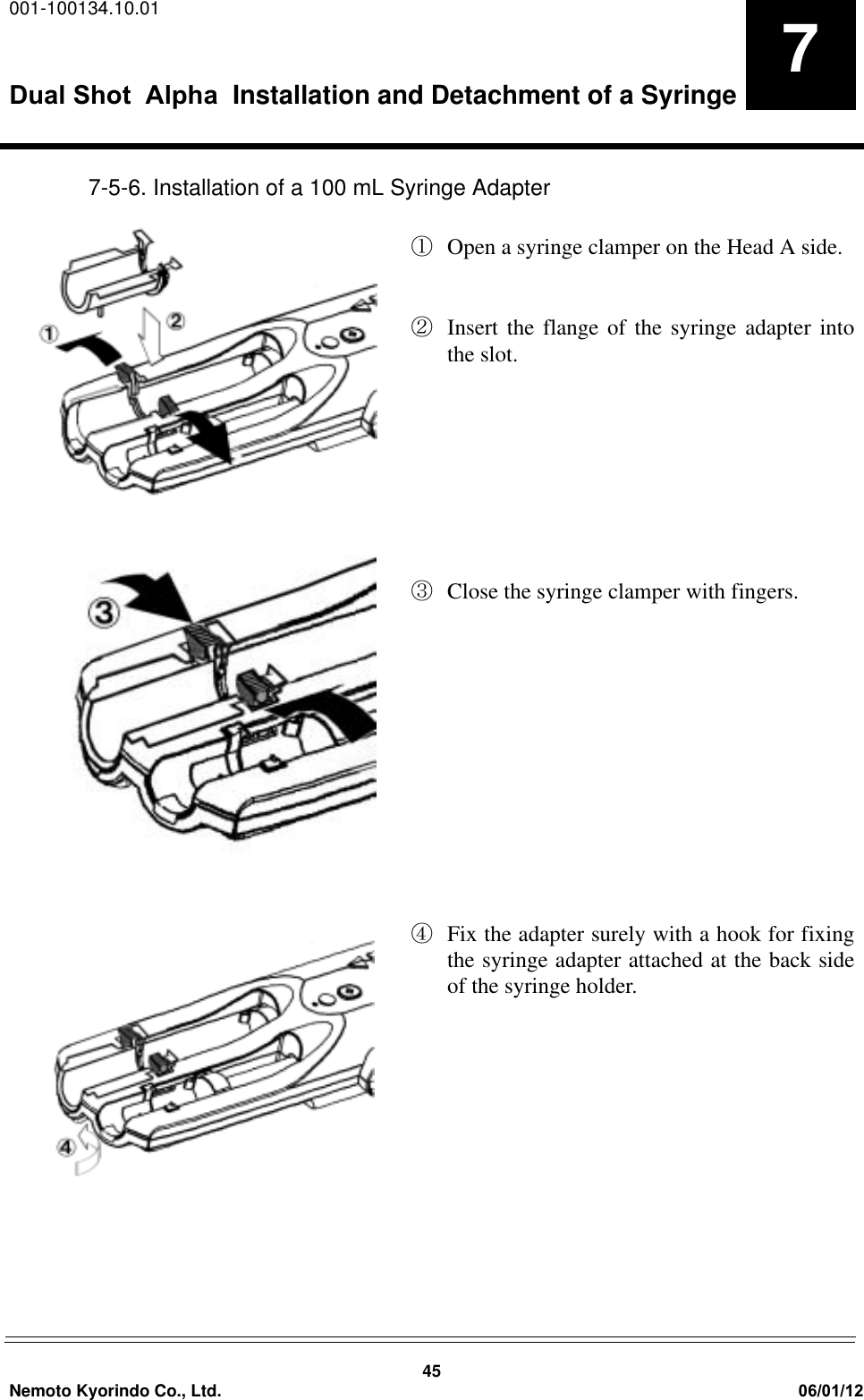 001-100134.10.01

Dual Shot Alpha Installation and Detachment of a Syringe

7

7-5-6. Installation of a 100 mL Syringe Adapter

①

②

① Open a syringe clamper on the Head A side.

② Insert the flange of the syringe adapter into the slot.

③

③ Close the syringe clamper with fingers.

④

④ Fix the adapter surely with a hook for fixing the syringe adapter attached at the back side of the syringe holder.

45

Nemoto Kyorindo Co., Ltd.

06/01/12