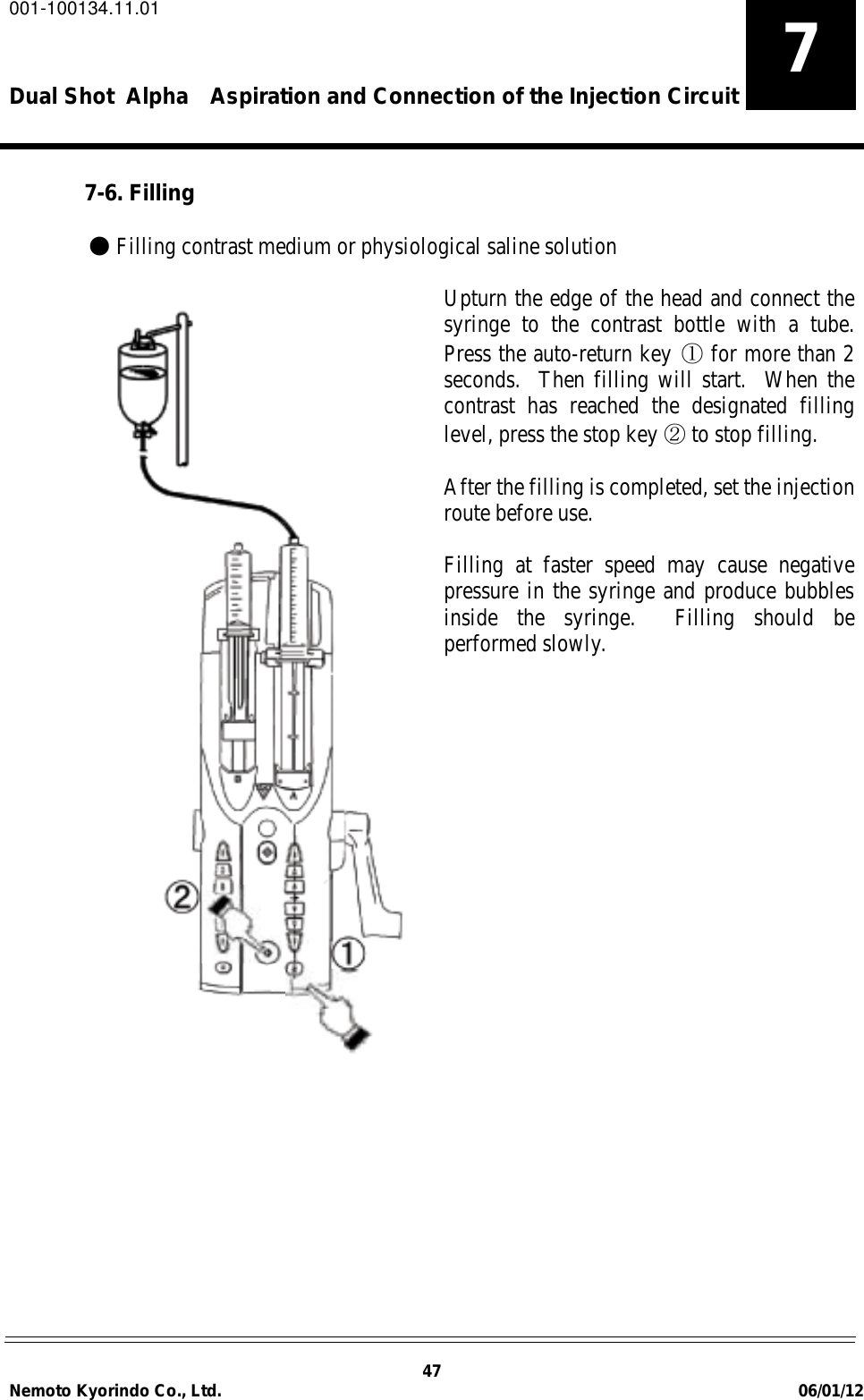 001-100134.11.01

Dual Shot Alpha Aspiration and Connection of the Injection Circuit

7

7-6. Filling

● Filling contrast medium or physiological saline solution

Upturn the edge of the head and connect the syringe to the contrast bottle with a tube. Press the auto-return key ① for more than 2 seconds. Then filling will start. When the contrast has reached the designated filling level, press the stop key ② to stop filling.

After the filling is completed, set the injection route before use.

Filling at faster speed may cause negative pressure in the syringe and produce bubbles inside the syringe. Filling should be performed slowly.

B

A

②

①

47

Nemoto Kyorindo Co., Ltd.

06/01/12