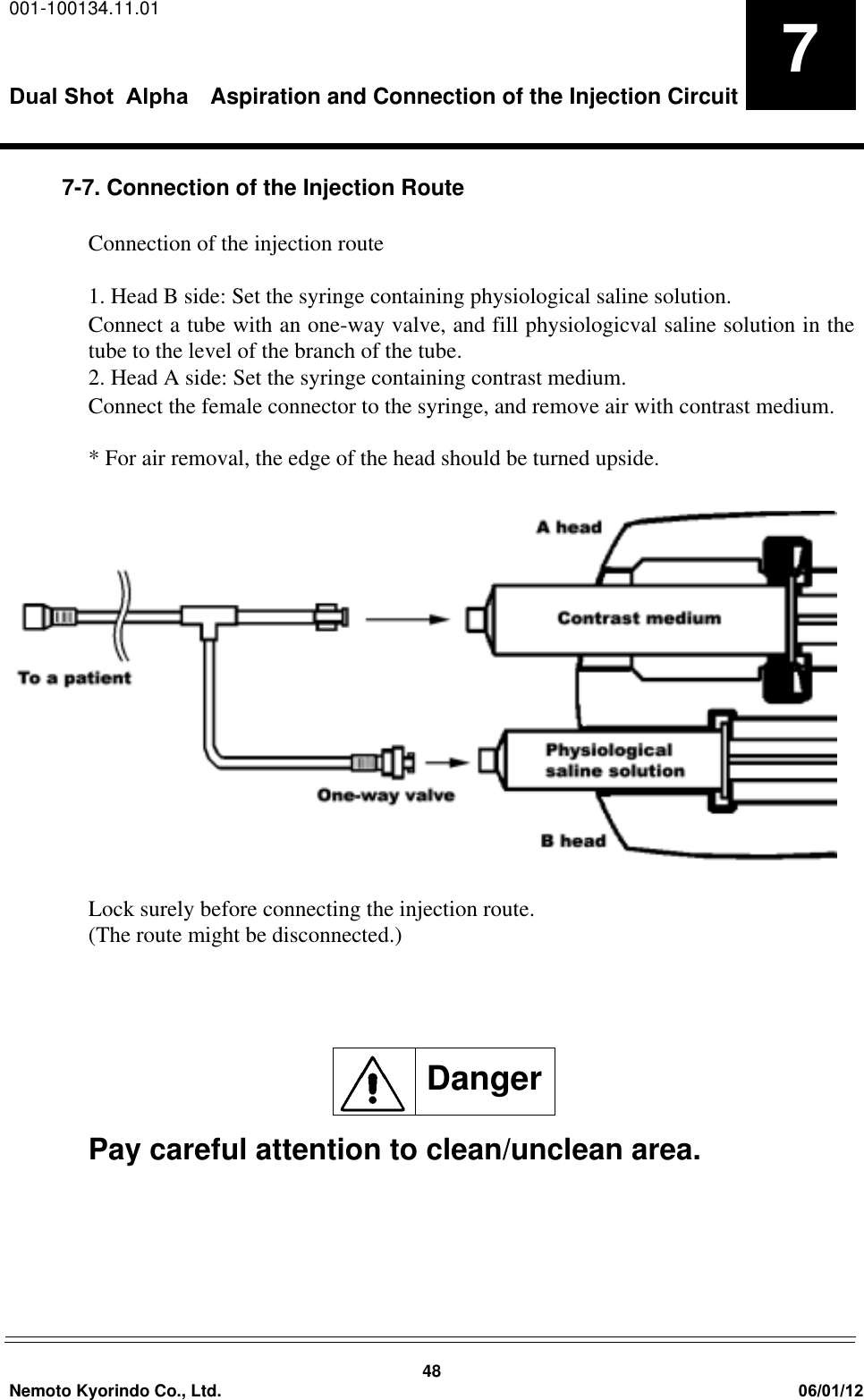 001-100134.11.01

Dual Shot Alpha Aspiration and Connection of the Injection Circuit

7

7-7. Connection of the Injection Route

Connection of the injection route

1. Head B side: Set the syringe containing physiological saline solution.
Connect a tube with an one-way valve, and fill physiologicval saline solution in the tube to the level of the branch of the tube.
2. Head A side: Set the syringe containing contrast medium.
Connect the female connector to the syringe, and remove air with contrast medium.

* For air removal, the edge of the head should be turned upside.

A head

Contrast medium

To a patient

Physiological saline solution

One-way valve

B head

Lock surely before connecting the injection route.
(The route might be disconnected.)

Danger

Pay careful attention to clean/unclean area.

48

Nemoto Kyorindo Co., Ltd.

06/01/12