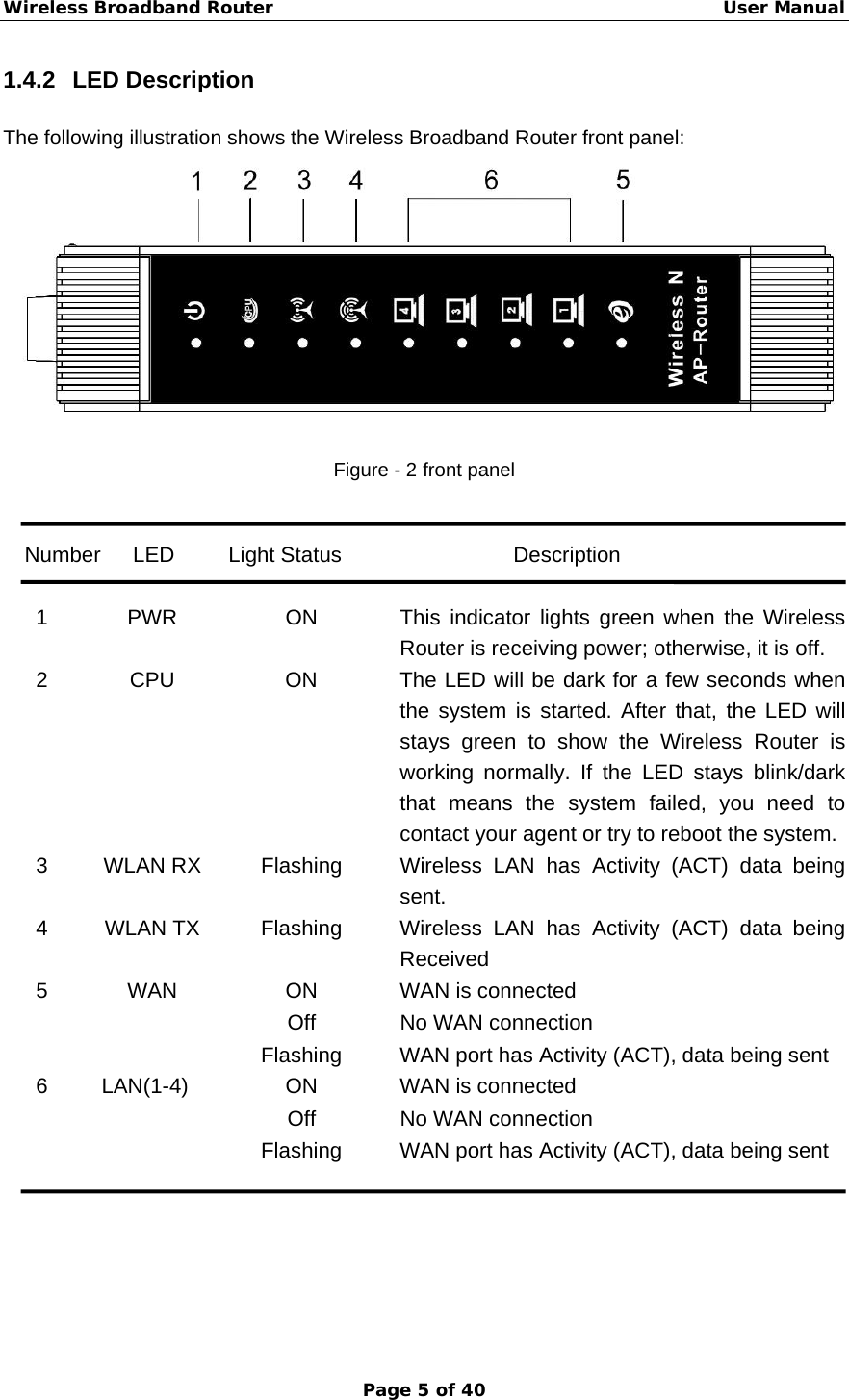 Wireless Broadband Router User Manual

1.4.2 LED Description

The following illustration shows the Wireless Broadband Router front panel:

1 2 3 4 6 5

CPU 4 3 2 1

Wireless N
AP-Router

Figure - 2 front panel

| Number | LED | Light Status | Description |
|---|---|---|---|
| 1 | PWR | ON | This indicator lights green when the Wireless Router is receiving power; otherwise, it is off. |
| 2 | CPU | ON | The LED will be dark for a few seconds when the system is started. After that, the LED will stays green to show the Wireless Router is working normally. If the LED stays blink/dark that means the system failed, you need to contact your agent or try to reboot the system. |
| 3 | WLAN RX | Flashing | Wireless LAN has Activity (ACT) data being sent. |
| 4 | WLAN TX | Flashing | Wireless LAN has Activity (ACT) data being Received |
| 5 | WAN | ON | WAN is connected |
| | | Off | No WAN connection |
| | | Flashing | WAN port has Activity (ACT), data being sent |
| 6 | LAN(1-4) | ON | WAN is connected |
| | | Off | No WAN connection |
| | | Flashing | WAN port has Activity (ACT), data being sent |

Page 5 of 40