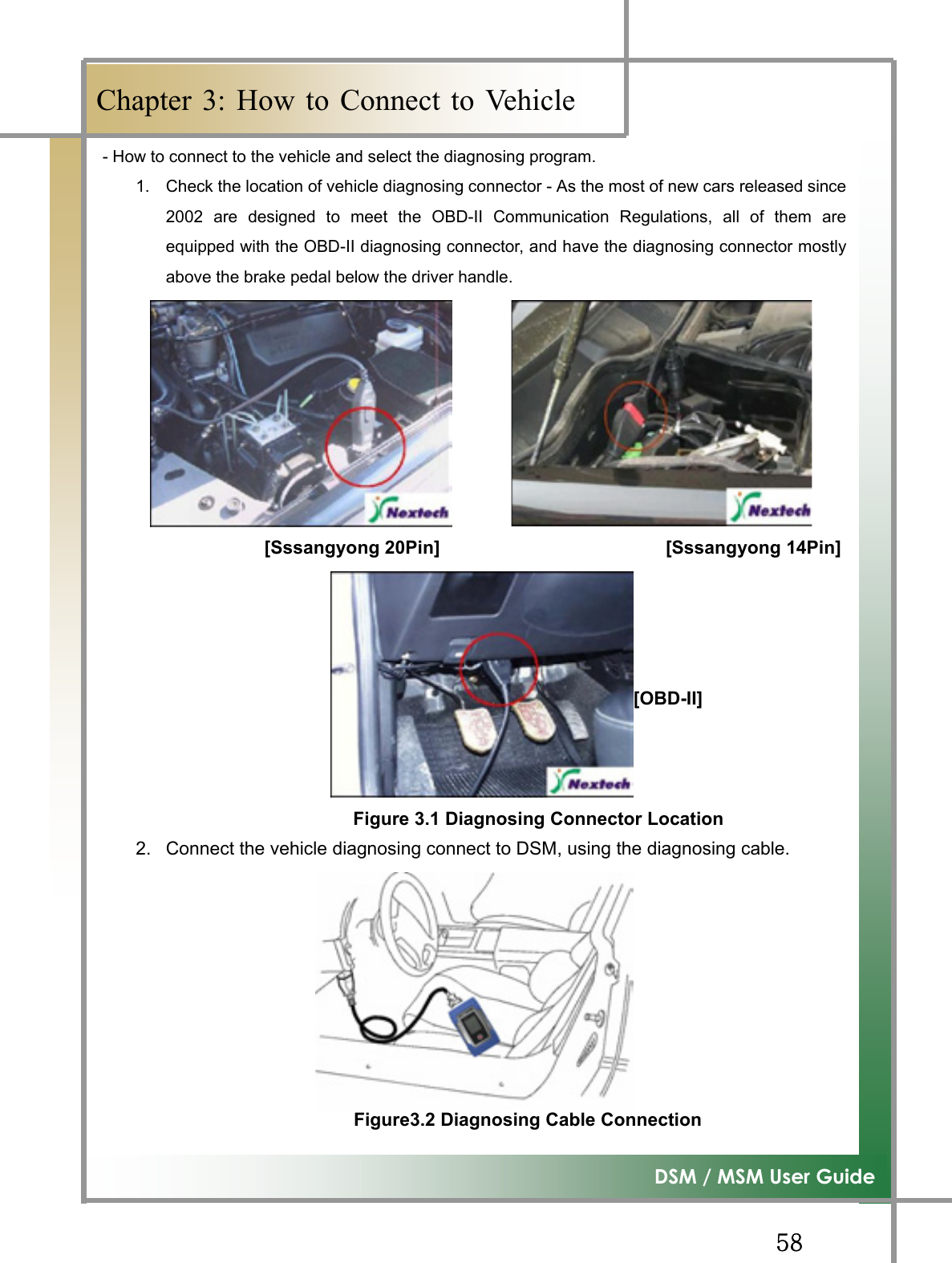 Chapter 3: How to Connect to Vehicle

- How to connect to the vehicle and select the diagnosing program.

1. Check the location of vehicle diagnosing connector - As the most of new cars released since 2002 are designed to meet the OBD-II Communication Regulations, all of them are equipped with the OBD-II diagnosing connector, and have the diagnosing connector mostly above the brake pedal below the driver handle.

Nextech

Nextech

[Sssangyong 20Pin]

[Sssangyong 14Pin]

Nextech

[OBD-II]

Figure 3.1 Diagnosing Connector Location

2. Connect the vehicle diagnosing connect to DSM, using the diagnosing cable.

Figure3.2 Diagnosing Cable Connection

DSM / MSM User Guide

58