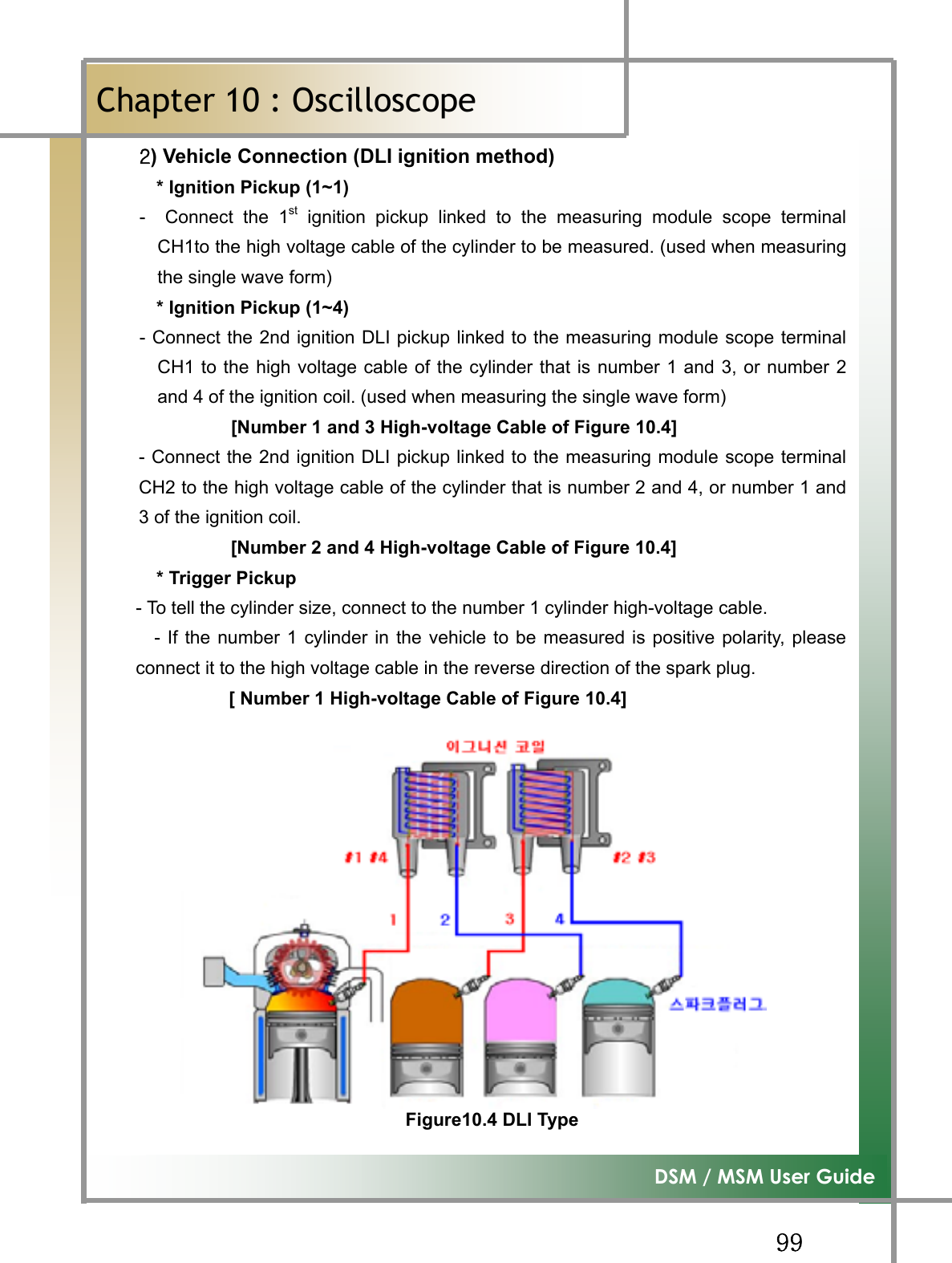 Chapter 10 : Oscilloscope

2) Vehicle Connection (DLI ignition method)

* Ignition Pickup (1~1)

- Connect the 1$^{st}$ ignition pickup linked to the measuring module scope terminal CH1to the high voltage cable of the cylinder to be measured. (used when measuring the single wave form)

* Ignition Pickup (1~4)

- Connect the 2nd ignition DLI pickup linked to the measuring module scope terminal CH1 to the high voltage cable of the cylinder that is number 1 and 3, or number 2 and 4 of the ignition coil. (used when measuring the single wave form)

[Number 1 and 3 High-voltage Cable of Figure 10.4]

- Connect the 2nd ignition DLI pickup linked to the measuring module scope terminal CH2 to the high voltage cable of the cylinder that is number 2 and 4, or number 1 and 3 of the ignition coil.

[Number 2 and 4 High-voltage Cable of Figure 10.4]

* Trigger Pickup

- To tell the cylinder size, connect to the number 1 cylinder high-voltage cable.

- If the number 1 cylinder in the vehicle to be measured is positive polarity, please connect it to the high voltage cable in the reverse direction of the spark plug.

[ Number 1 High-voltage Cable of Figure 10.4]

이그니션 코일

#1 #4

#2 #3

1

2

3

4

스파크플러그

Figure10.4 DLI Type

DSM / MSM User Guide

99