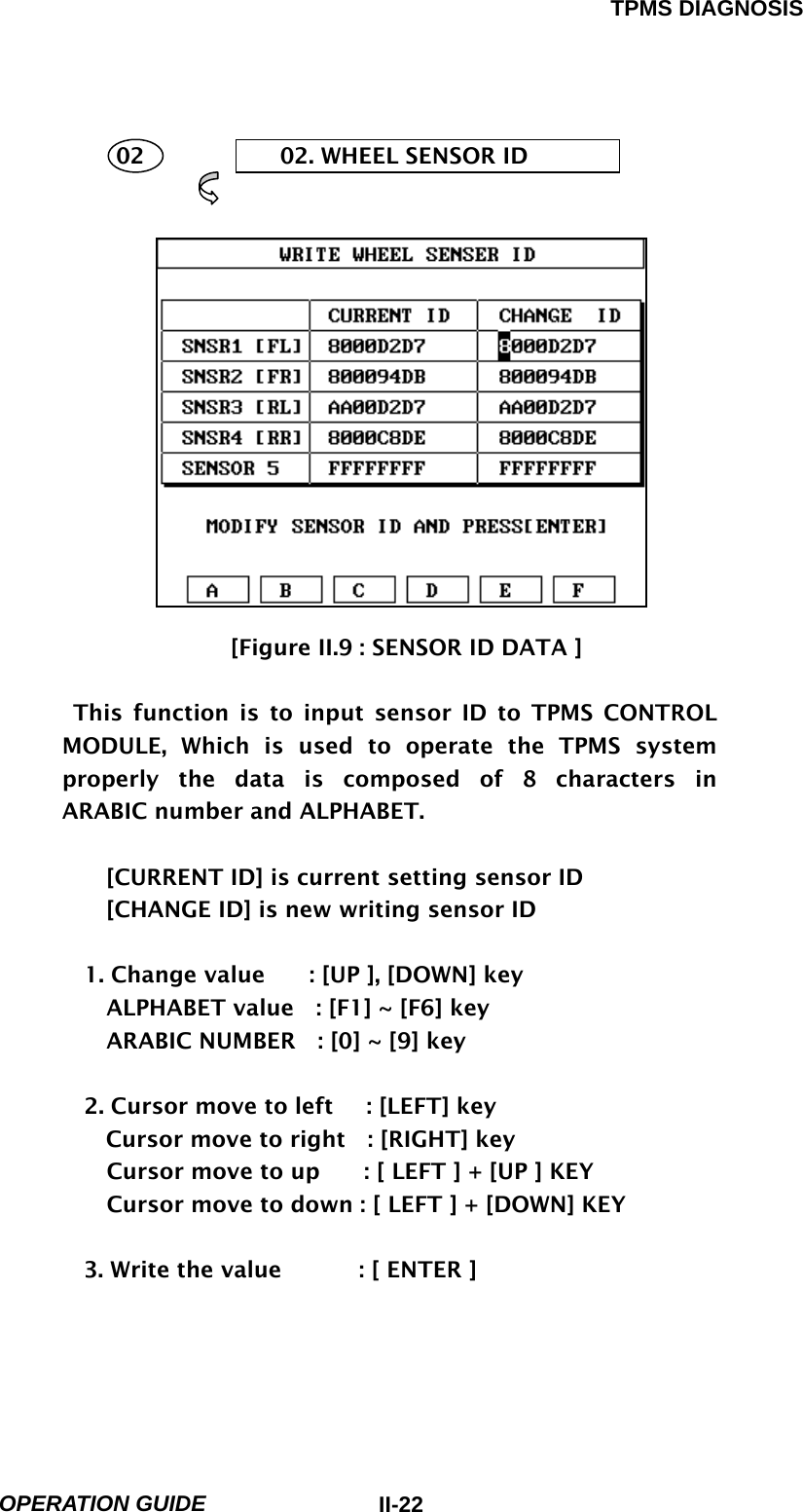 TPMS DIAGNOSIS

02

02. WHEEL SENSOR ID

WRITE WHEEL SENSER ID

| | CURRENT ID | CHANGE ID |
|---|---|---|
| SNSR1 [FL] | 8000D2D7 | 8000D2D7 |
| SNSR2 [FR] | 800094DB | 800094DB |
| SNSR3 [RL] | AA00D2D7 | AA00D2D7 |
| SNSR4 [RR] | 8000C8DE | 8000C8DE |
| SENSOR 5 | FFFFFFFF | FFFFFFFF |

MODIFY SENSOR ID AND PRESS[ENTER]

A B C D E F

[Figure II.9 : SENSOR ID DATA ]

This function is to input sensor ID to TPMS CONTROL MODULE, Which is used to operate the TPMS system properly the data is composed of 8 characters in ARABIC number and ALPHABET.

[CURRENT ID] is current setting sensor ID
[CHANGE ID] is new writing sensor ID

1. Change value : [UP ], [DOWN] key
ALPHABET value : [F1] ~ [F6] key
ARABIC NUMBER : [0] ~ [9] key

2. Cursor move to left : [LEFT] key
Cursor move to right : [RIGHT] key
Cursor move to up : [ LEFT ] + [UP ] KEY
Cursor move to down : [ LEFT ] + [DOWN] KEY

3. Write the value : [ ENTER ]

OPERATION GUIDE II-22