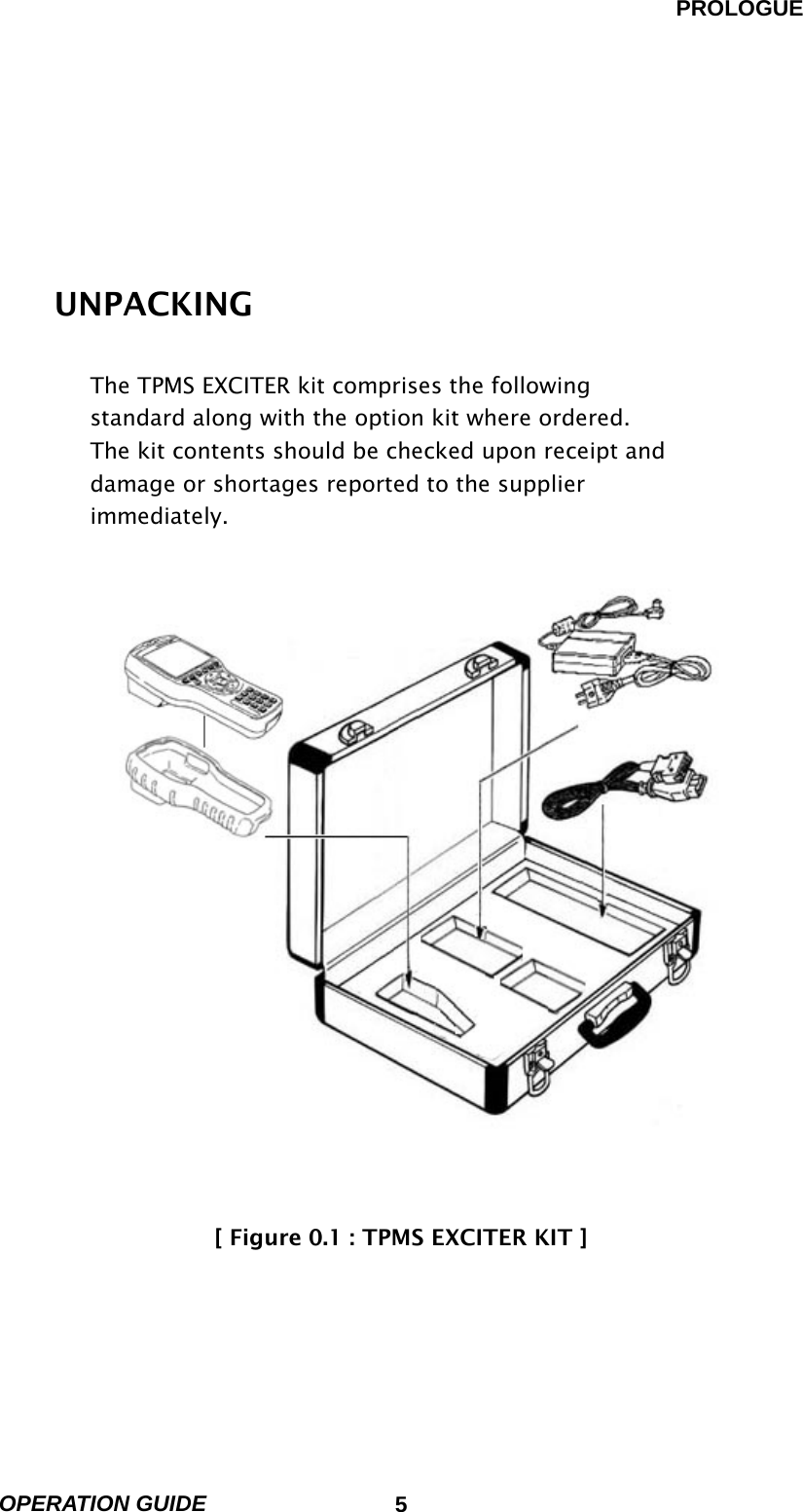 PROLOGUE

UNPACKING

The TPMS EXCITER kit comprises the following standard along with the option kit where ordered. The kit contents should be checked upon receipt and damage or shortages reported to the supplier immediately.

[ Figure 0.1 : TPMS EXCITER KIT ]

OPERATION GUIDE 5