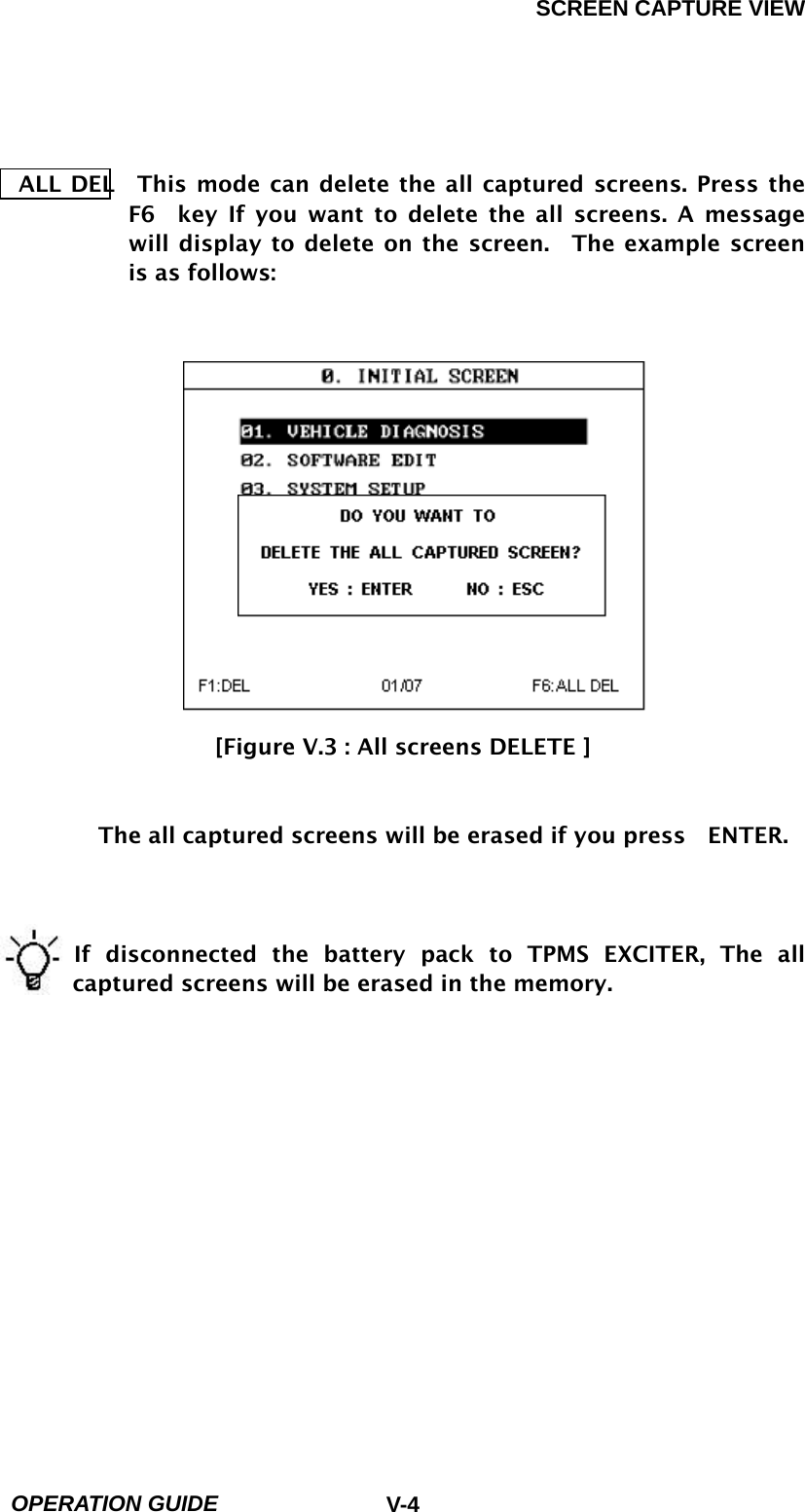 SCREEN CAPTURE VIEW

ALL DEL This mode can delete the all captured screens. Press the F6 key If you want to delete the all screens. A message will display to delete on the screen. The example screen is as follows:

0. INITIAL SCREEN

01. VEHICLE DIAGNOSIS
02. SOFTWARE EDIT
03. SYSTEM SETUP

DO YOU WANT TO
DELETE THE ALL CAPTURED SCREEN?
YES : ENTER NO : ESC

F1:DEL 01/07 F6:ALL DEL

[Figure V.3 : All screens DELETE ]

The all captured screens will be erased if you press ENTER.

If disconnected the battery pack to TPMS EXCITER, The all captured screens will be erased in the memory.

OPERATION GUIDE V-4