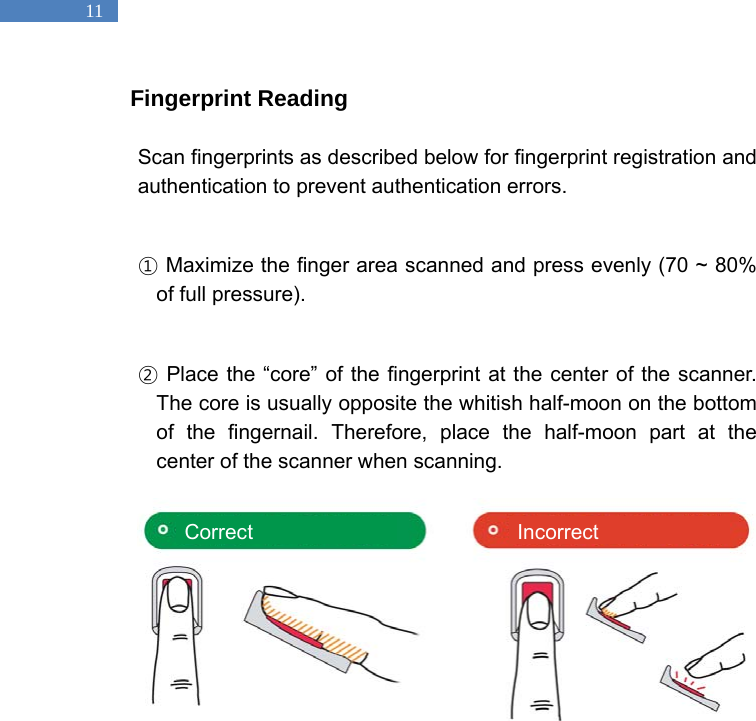 11

Fingerprint Reading

Scan fingerprints as described below for fingerprint registration and authentication to prevent authentication errors.

① Maximize the finger area scanned and press evenly (70 ~ 80% of full pressure).

② Place the “core” of the fingerprint at the center of the scanner. The core is usually opposite the whitish half-moon on the bottom of the fingernail. Therefore, place the half-moon part at the center of the scanner when scanning.

Correct

Incorrect