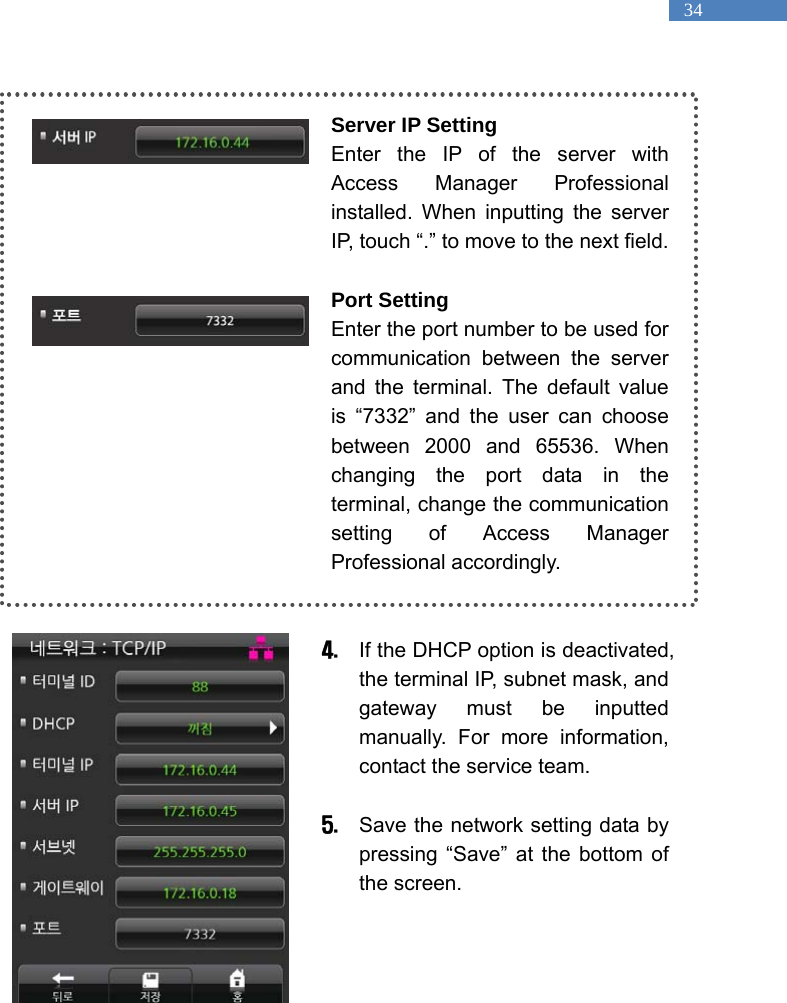 34

서버 IP 172.16.0.44

Server IP Setting
Enter the IP of the server with Access Manager Professional installed. When inputting the server IP, touch “.” to move to the next field.

포트 7332

Port Setting
Enter the port number to be used for communication between the server and the terminal. The default value is “7332” and the user can choose between 2000 and 65536. When changing the port data in the terminal, change the communication setting of Access Manager Professional accordingly.

네트워크 : TCP/IP
터미널 ID 88
DHCP 꺼짐
터미널 IP 172.16.0.44
서버 IP 172.16.0.45
서브넷 255.255.255.0
게이트웨이 172.16.0.18
포트 7332
뒤로 저장 홈

4. If the DHCP option is deactivated, the terminal IP, subnet mask, and gateway must be inputted manually. For more information, contact the service team.

5. Save the network setting data by pressing “Save” at the bottom of the screen.