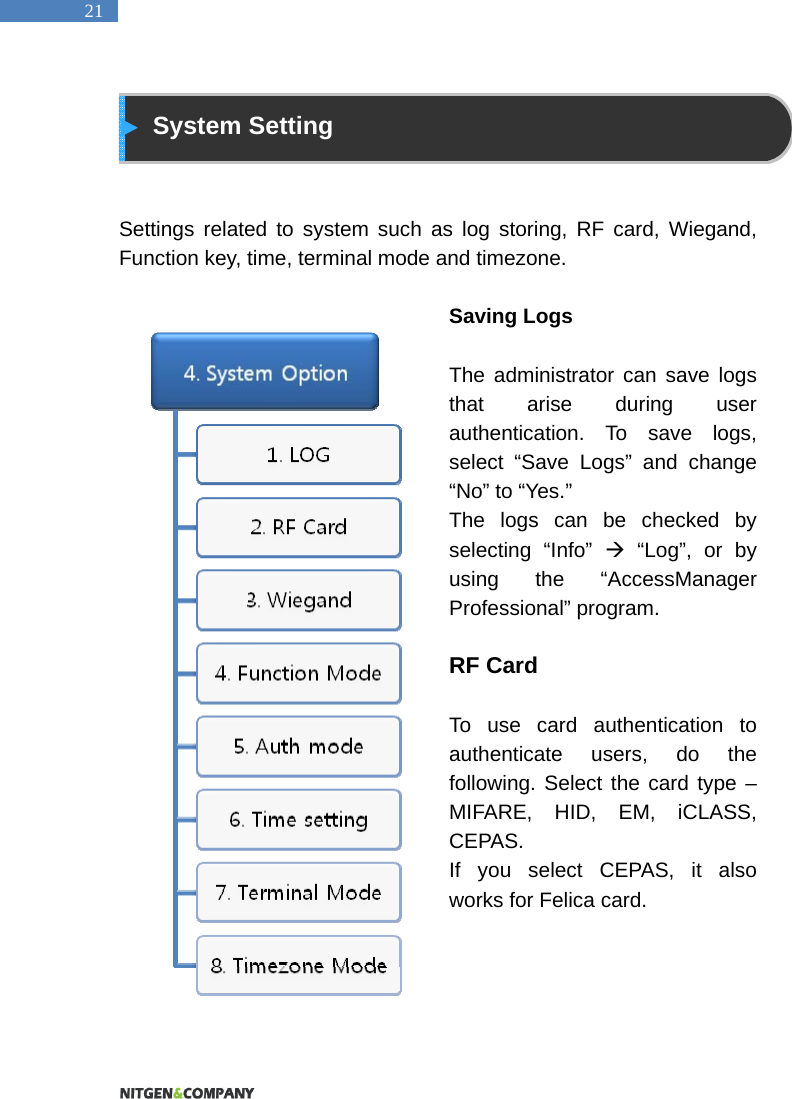 21

System Setting

Settings related to system such as log storing, RF card, Wiegand, Function key, time, terminal mode and timezone.

4. System Option

1. LOG

2. RF Card

3. Wiegand

4. Function Mode

5. Auth mode

6. Time setting

7. Terminal Mode

8. Timezone Mode

Saving Logs

The administrator can save logs that arise during user authentication. To save logs, select “Save Logs” and change “No” to “Yes.”
The logs can be checked by selecting “Info” → “Log”, or by using the “AccessManager Professional” program.

RF Card

To use card authentication to authenticate users, do the following. Select the card type – MIFARE, HID, EM, iCLASS, CEPAS.
If you select CEPAS, it also works for Felica card.

NITGEN&COMPANY